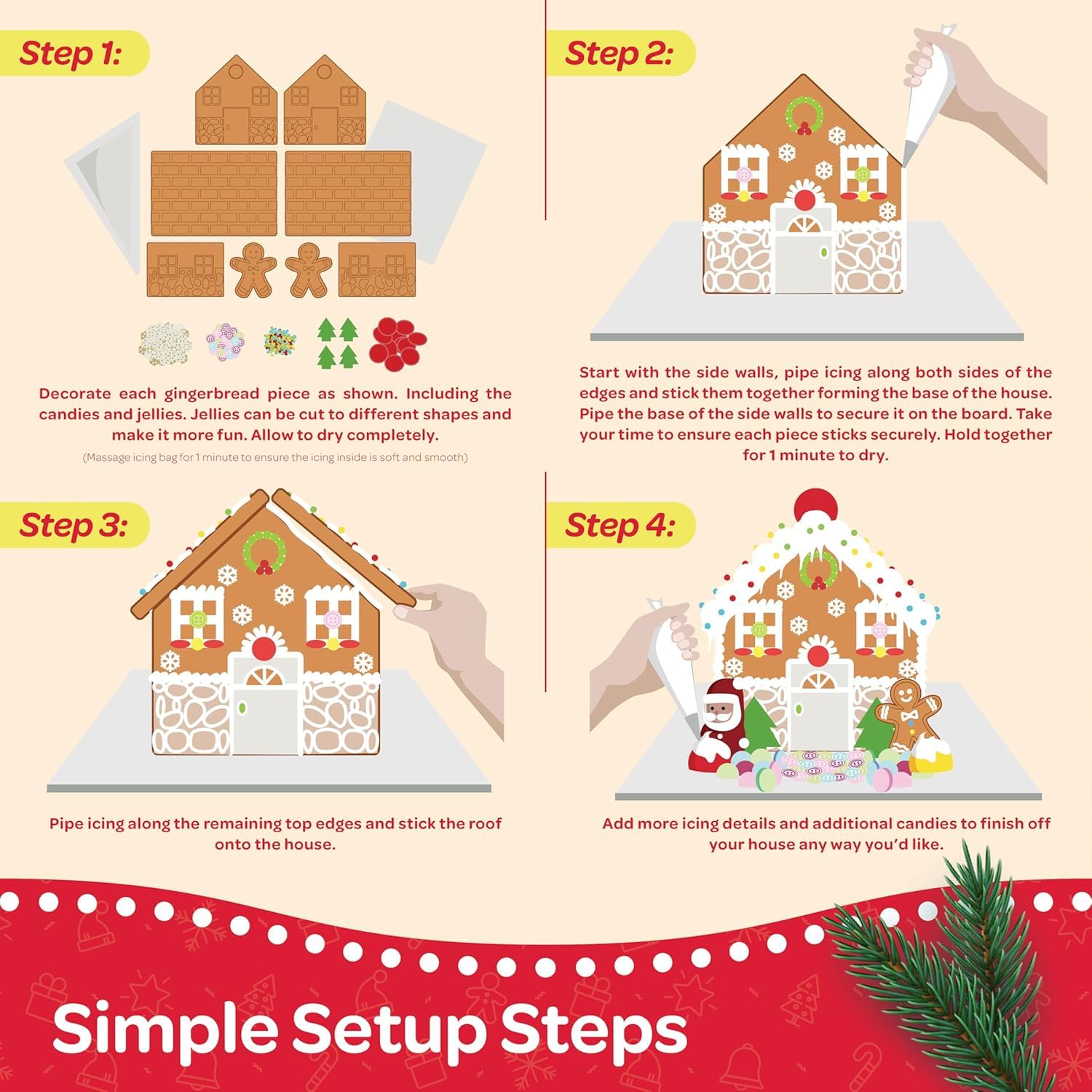 Step 1:

Decorate each gingerbread piece as shown. Including the candies and jellies. Jellies can be cut to different shapes and make it more fun. Allow to dry completely.

(Massage icing bag for 1 minute to ensure the icing inside is soft and smooth)

Step 2:

Start with the side walls, pipe icing along both sides of the edges and stick them together forming the base of the house. Pipe the base of the side walls to secure it on the board. Take your time to ensure each piece sticks securely. Hold together for 1 minute to dry.

Step 3:

Pipe icing along the remaining top edges and stick the roof onto the house.

Step 4:

Add more icing details and additional candies to finish off your house any way you'd like.

Simple Setup Steps