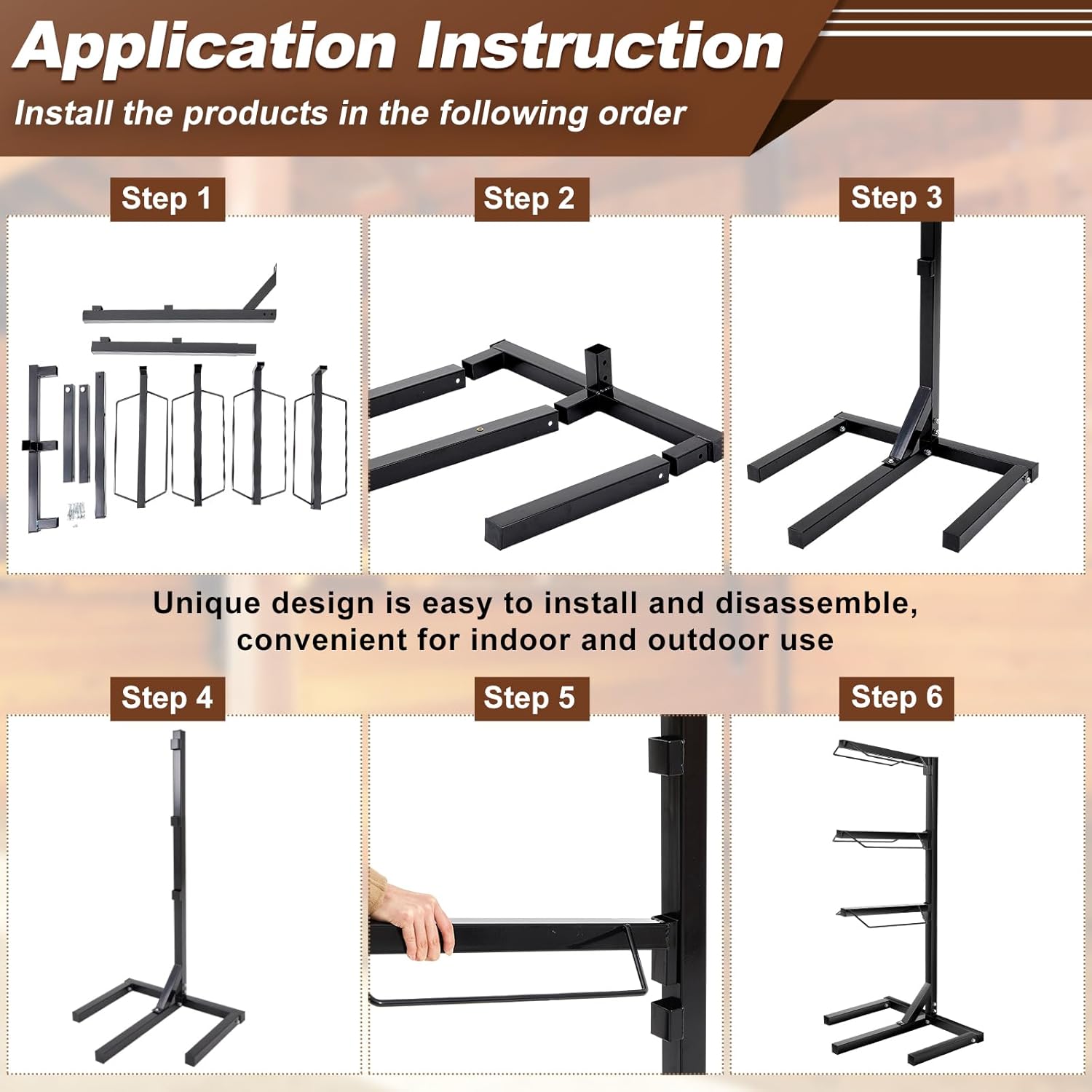 Application Instruction

Install the products in the following order

Step 1

Step 2

Step 3

Unique design is easy to install and disassemble, convenient for indoor and outdoor use

Step 4

Step 5

Step 6