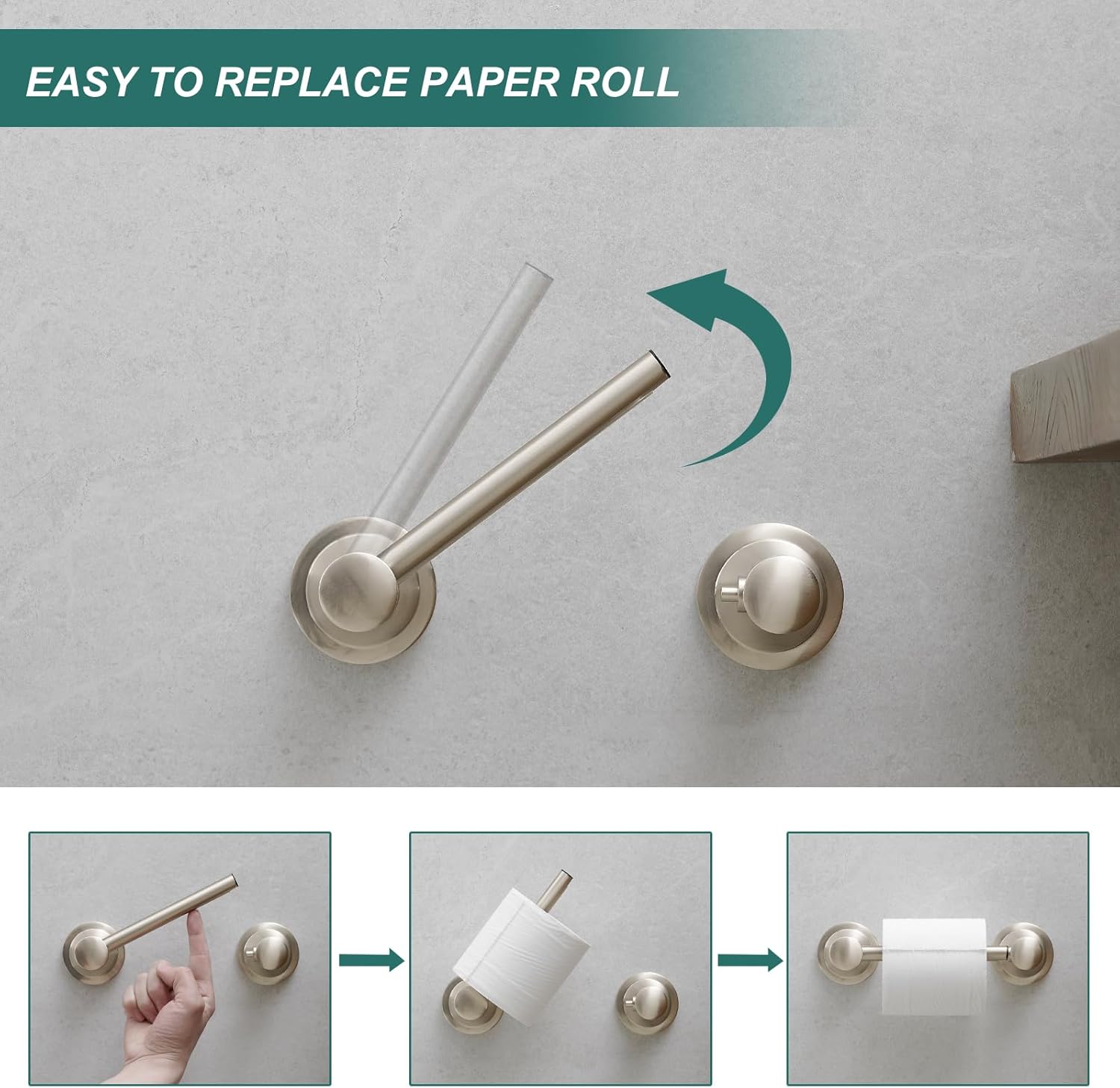 EASY TO REPLACE PAPER ROLL