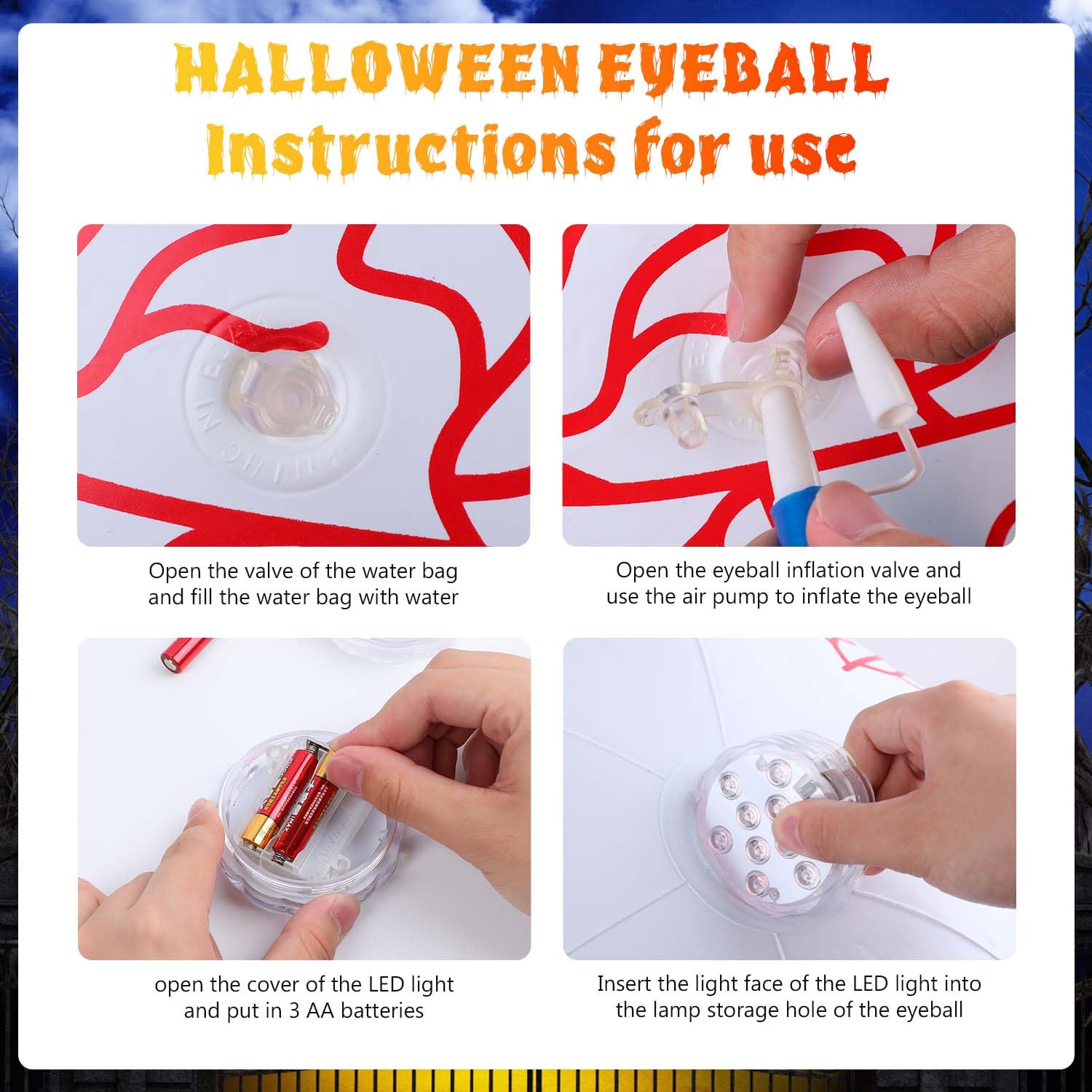 HALLOWEEN EYEBALL
Instructions for use

Open the valve of the water bag and fill the water bag with water

Open the eyeball inflation valve and use the air pump to inflate the eyeball

open the cover of the LED light and put in 3 AA batteries

Insert the light face of the LED light into the lamp storage hole of the eyeball