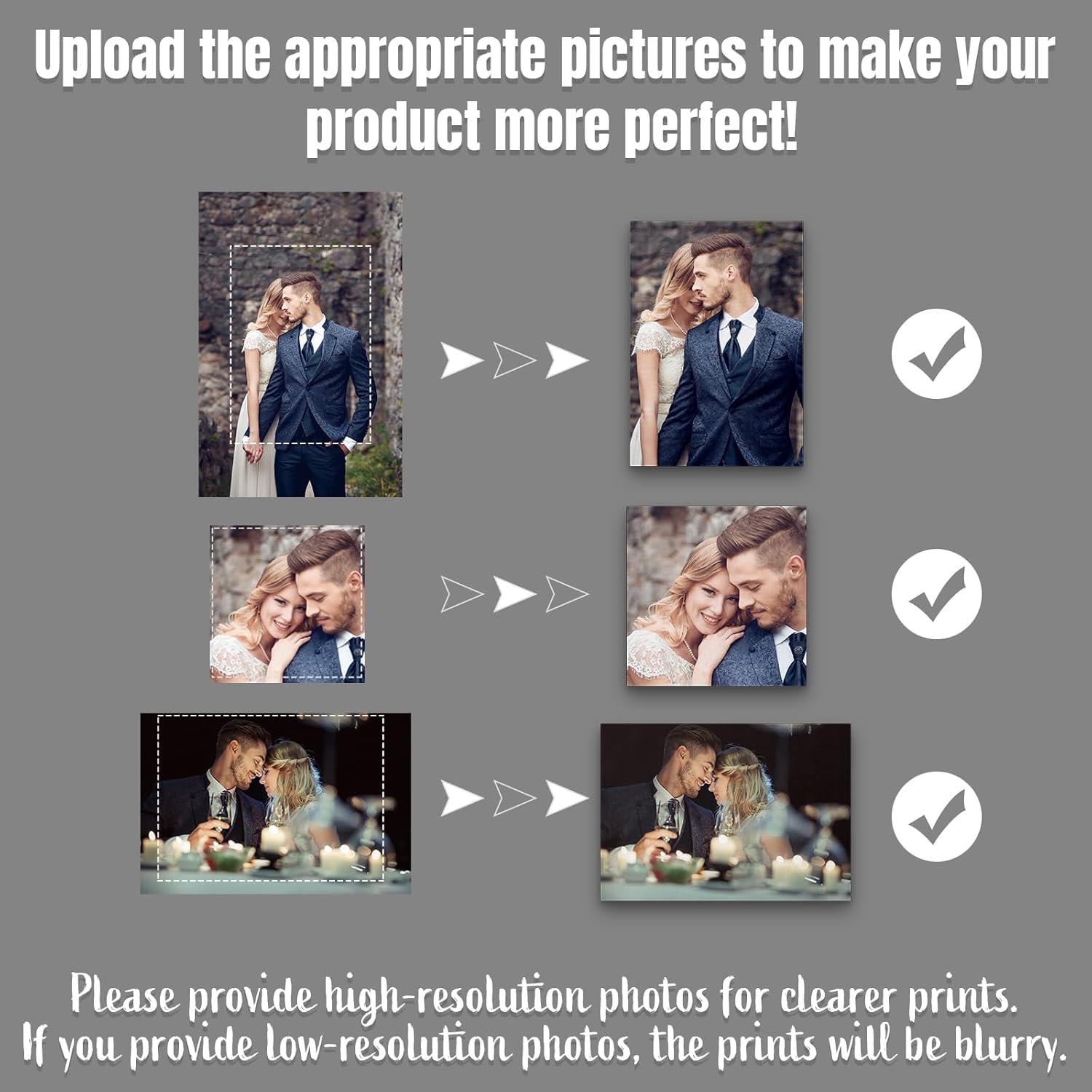 Upload the appropriate pictures to make your product more perfect!

Please provide high-resolution photos for clearer prints.
If you provide low-resolution photos, the prints will be blurry.