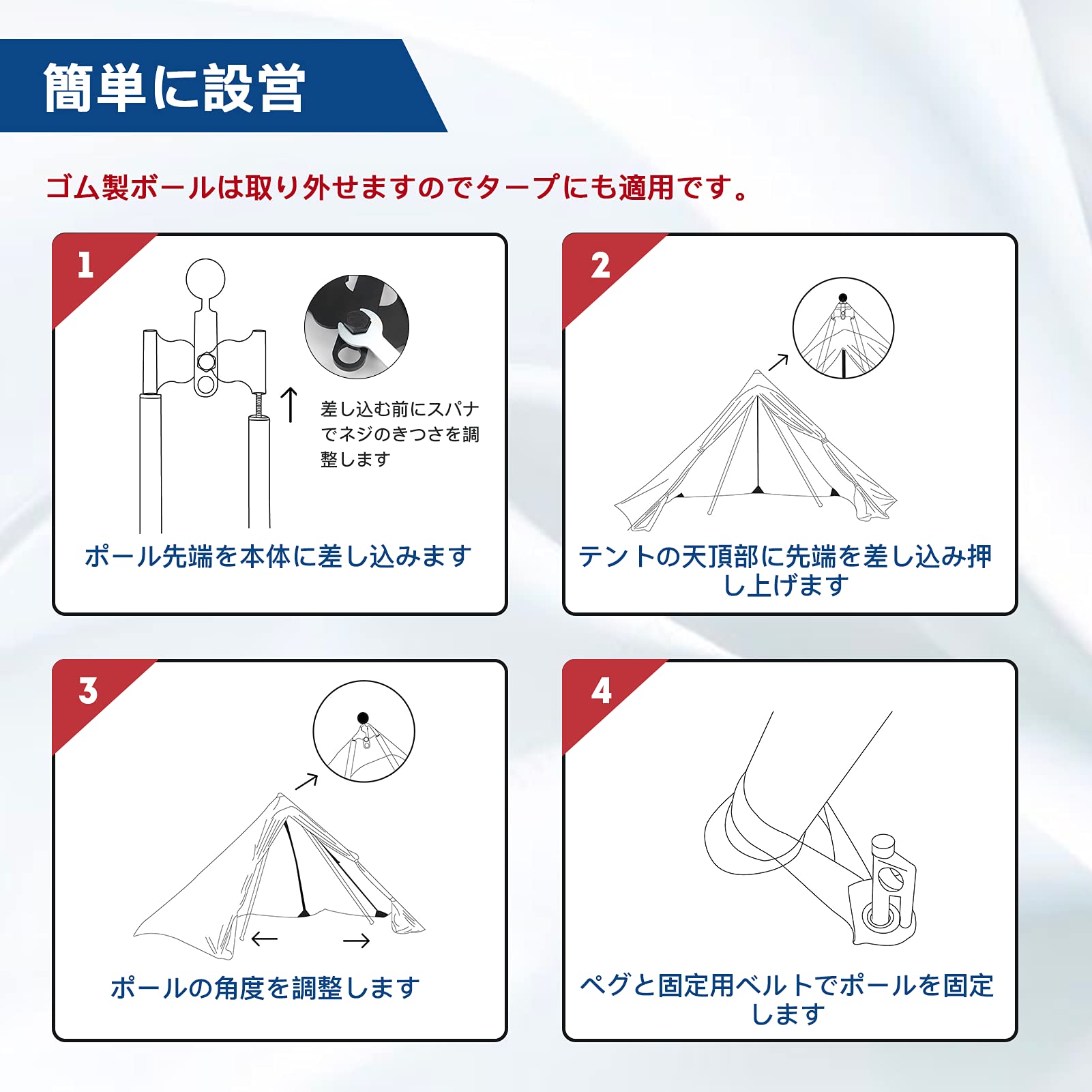 簡単に設営

ゴム製ボールは取り外せますのでタープにも適用です。

1

差し込む前にスパナでネジのきつさを調整します

ポール先端を本体に差し込みます

2

テントの天頂部に先端を差し込み押し上げます

3

ポールの角度を調整します

4

ペグと固定用ベルトでポールを固定します