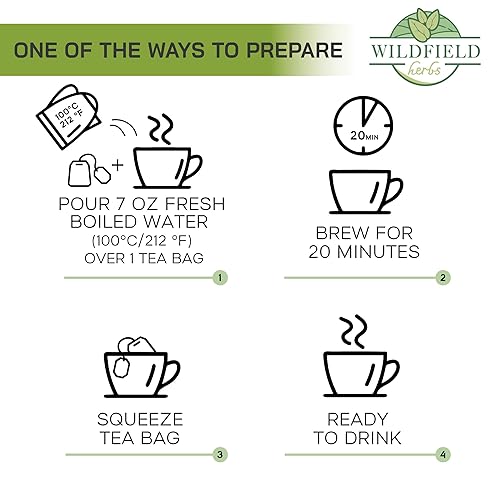 ONE OF THE WAYS TO PREPARE

WILDFIELD
herbs

100°C
212 °F

POUR 7 OZ FRESH BOILED WATER
(100°C/212 °F)
OVER 1 TEA BAG

1

20MIN

BREW FOR 20 MINUTES

2

SQUEEZE TEA BAG

3

READY TO DRINK

4