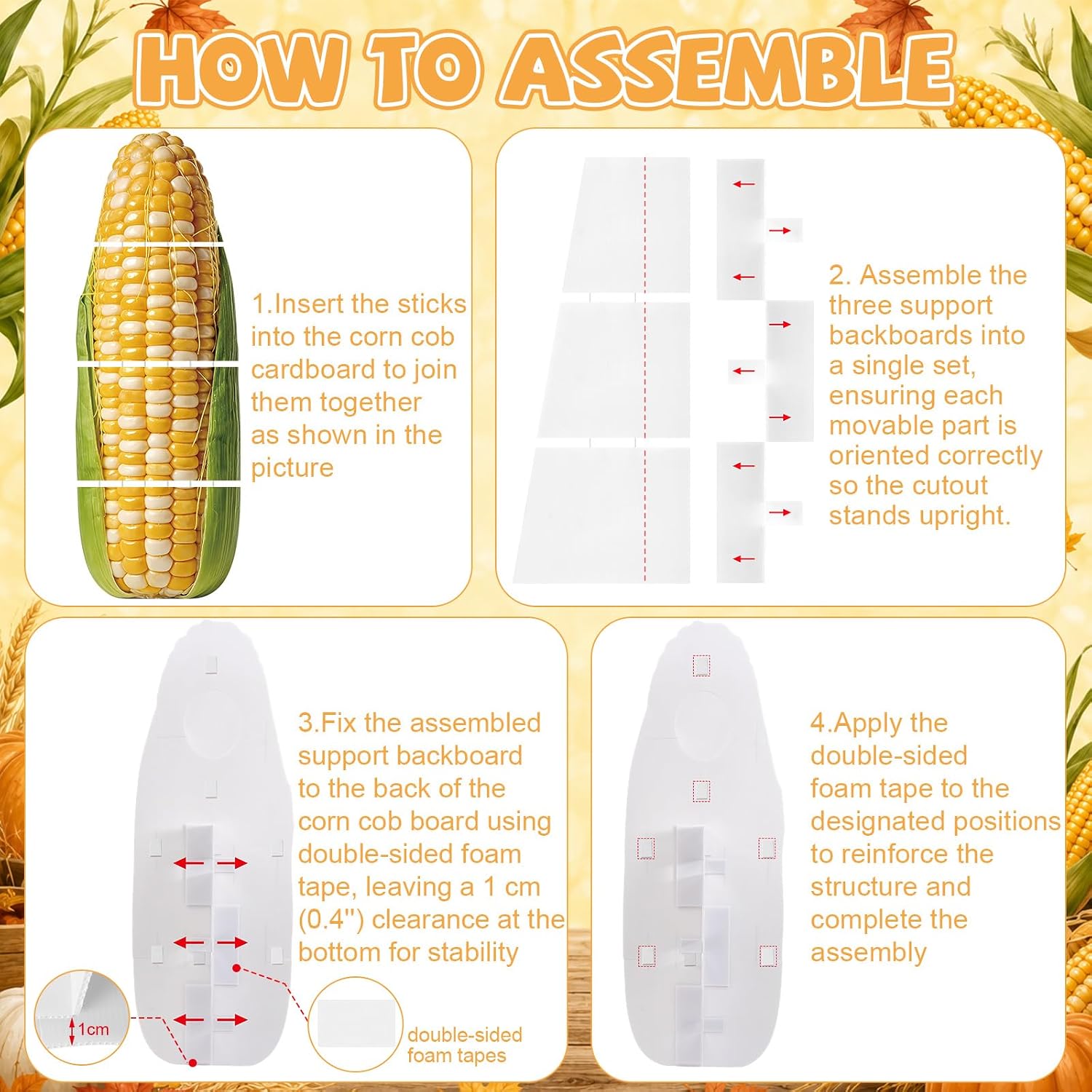 HOW TO ASSEMBLE

1.Insert the sticks into the corn cob cardboard to join them together as shown in the picture

2. Assemble the three support backboards into a single set, ensuring each movable part is oriented correctly so the cutout stands upright.

3.Fix the assembled support backboard to the back of the corn cob board using double-sided foam tape, leaving a 1 cm (0.4") clearance at the bottom for stability

1cm

double-sided foam tapes

4.Apply the double-sided foam tape to the designated positions to reinforce the structure and complete the assembly