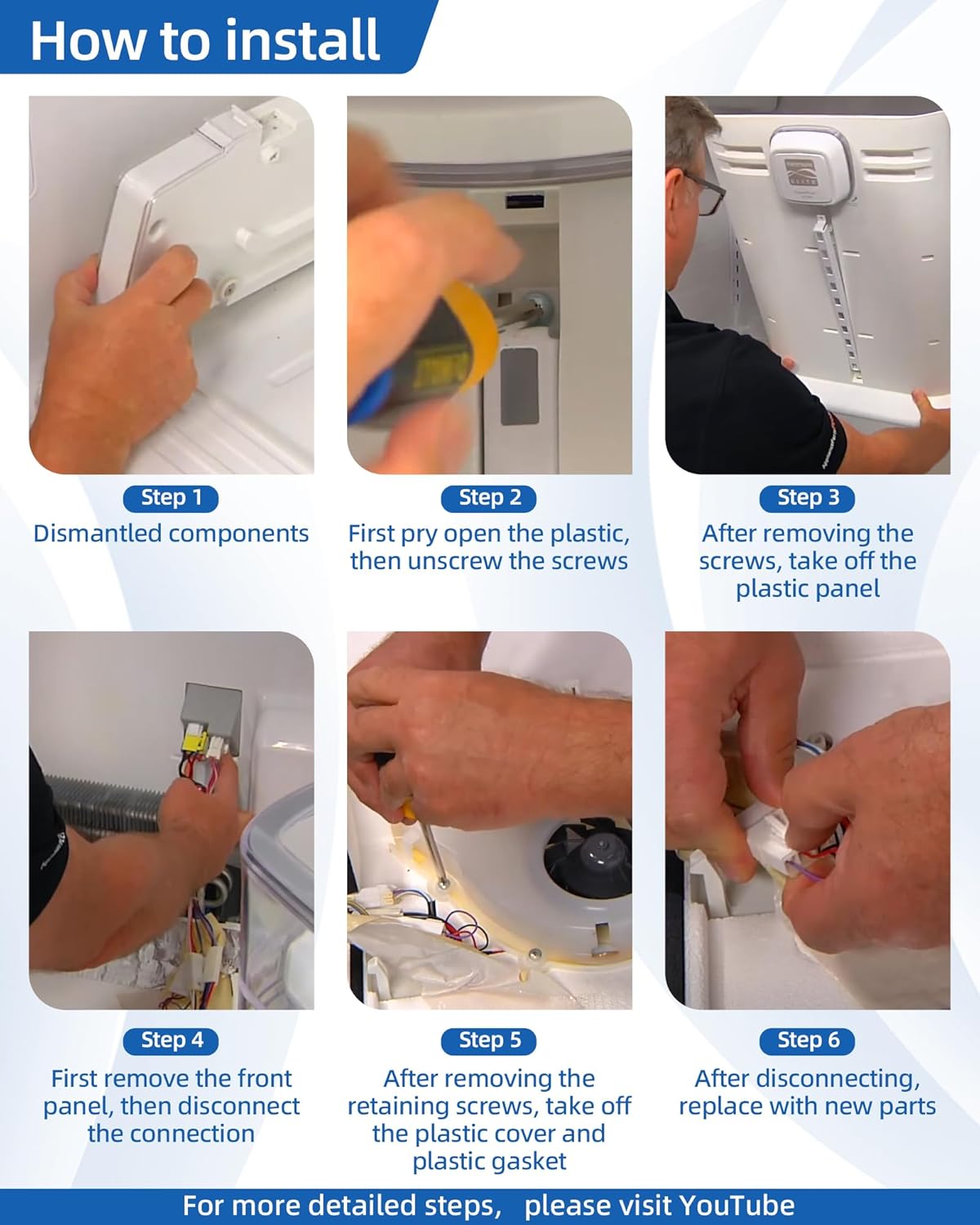 How to install

Step 1
Dismantled components

Step 2
First pry open the plastic, then unscrew the screws

Step 3
After removing the screws, take off the plastic panel

Step 4
First remove the front panel, then disconnect the connection

Step 5
After removing the retaining screws, take off the plastic cover and plastic gasket

Step 6
After disconnecting, replace with new parts

For more detailed steps, please visit YouTube