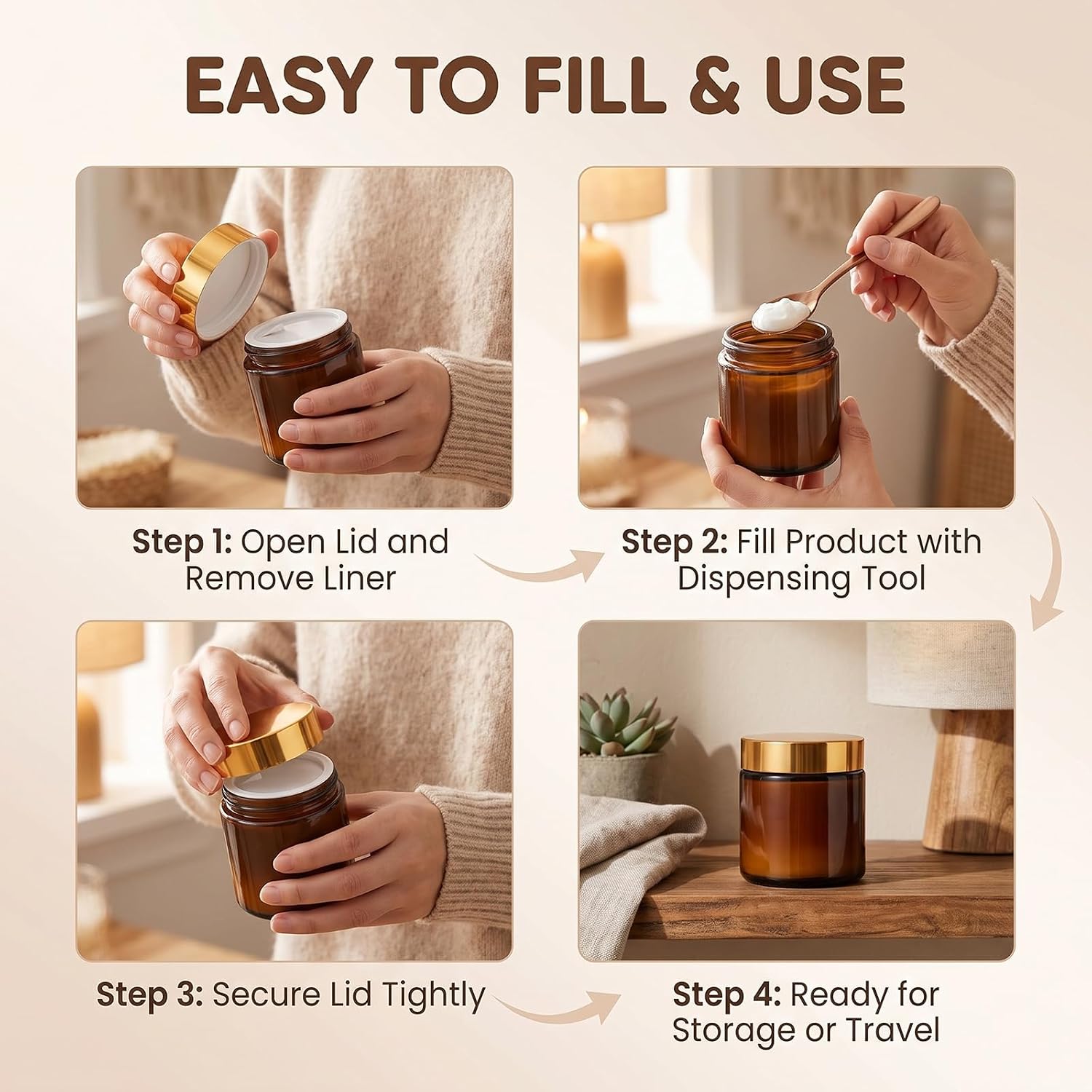 EASY TO FILL & USE

Step 1: Open Lid and Remove Liner

Step 2: Fill Product with Dispensing Tool

Step 3: Secure Lid Tightly

Step 4: Ready for Storage or Travel