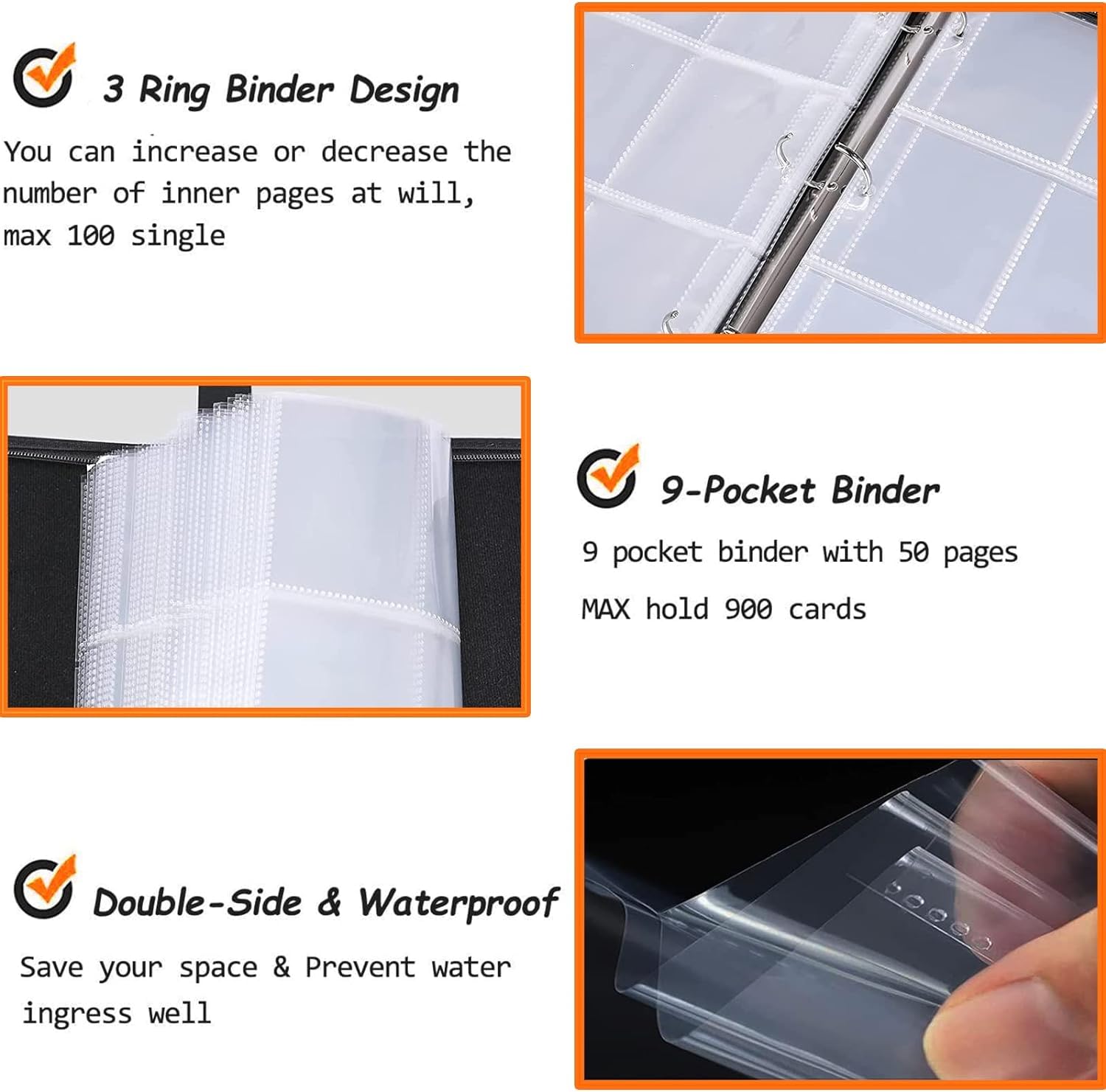 3 Ring Binder Design

You can increase or decrease the number of inner pages at will, max 100 single

9-Pocket Binder

9 pocket binder with 50 pages

MAX hold 900 cards

Double-Side & Waterproof

Save your space & Prevent water ingress well