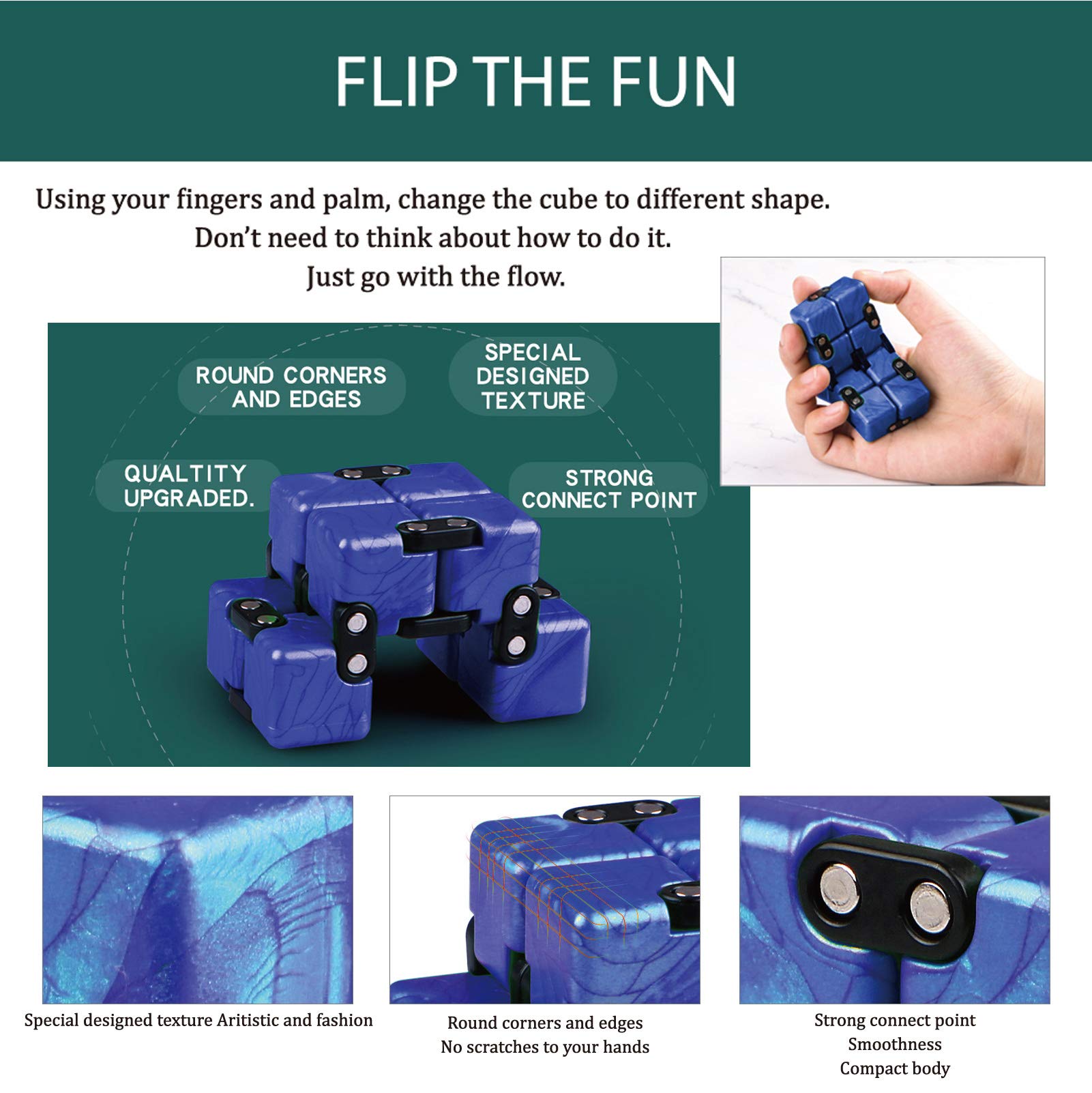 FLIP THE FUN

Using your fingers and palm, change the cube to different shape.
Don't need to think about how to do it.
Just go with the flow.

ROUND CORNERS AND EDGES

SPECIAL DESIGNED TEXTURE

QUALTITY UPGRADED.

STRONG CONNECT POINT

Special designed texture Aritistic and fashion

Round corners and edges
No scratches to your hands

Strong connect point
Smoothness
Compact body