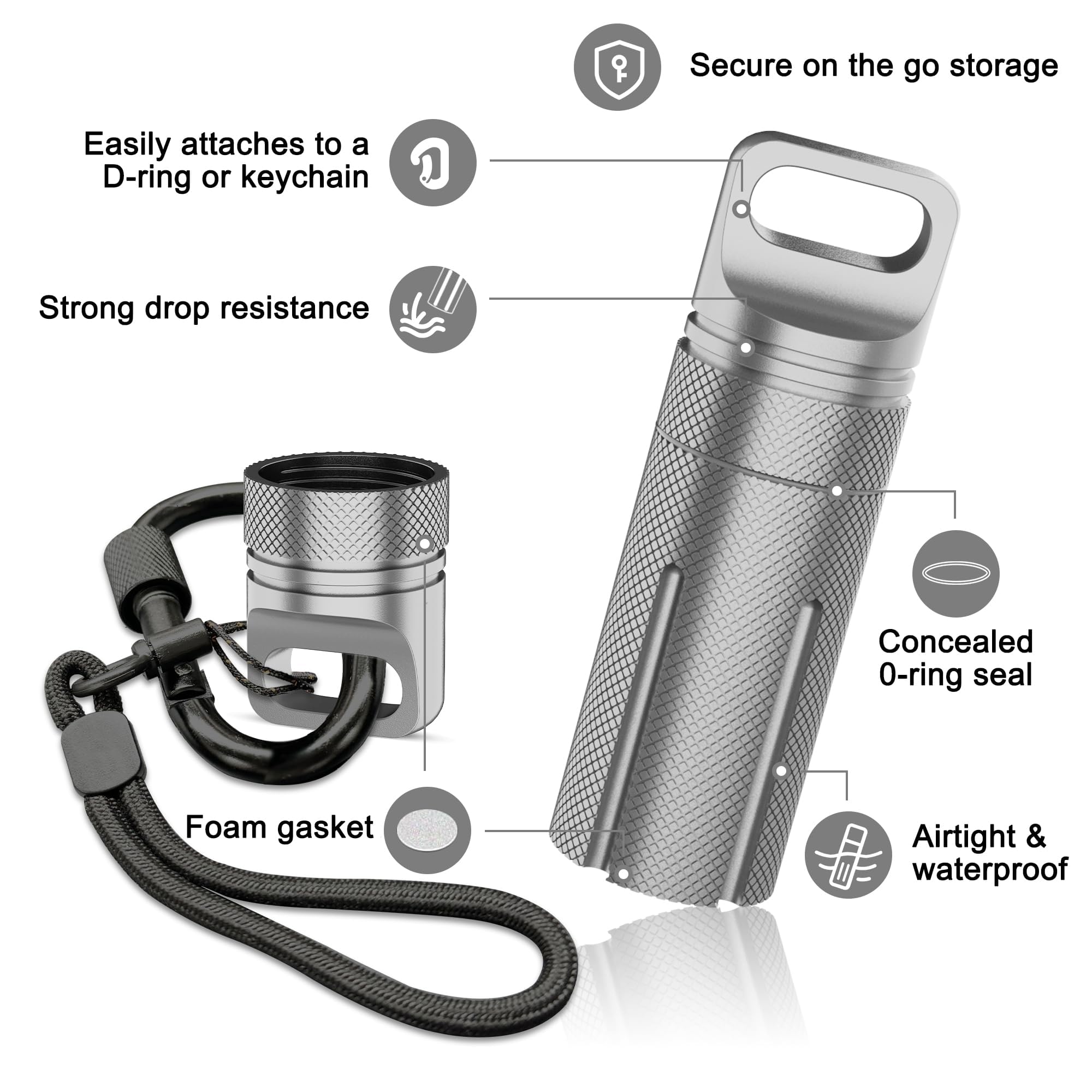 Secure on the go storage

Easily attaches to a D-ring or keychain

Strong drop resistance

Concealed 0-ring seal

Foam gasket

Airtight & waterproof