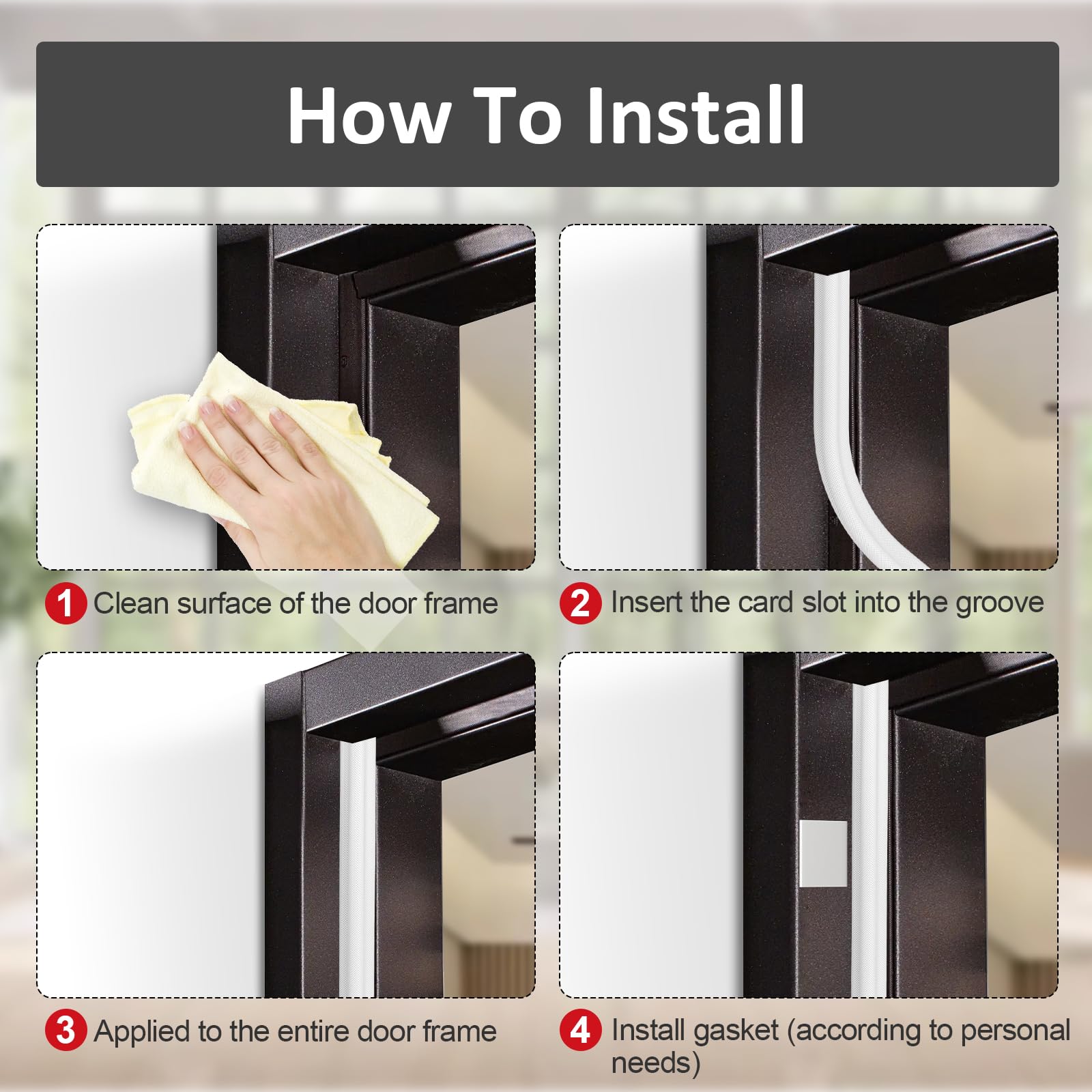 How To Install

1 Clean surface of the door frame

2 Insert the card slot into the groove

3 Applied to the entire door frame

4 Install gasket (according to personal needs)