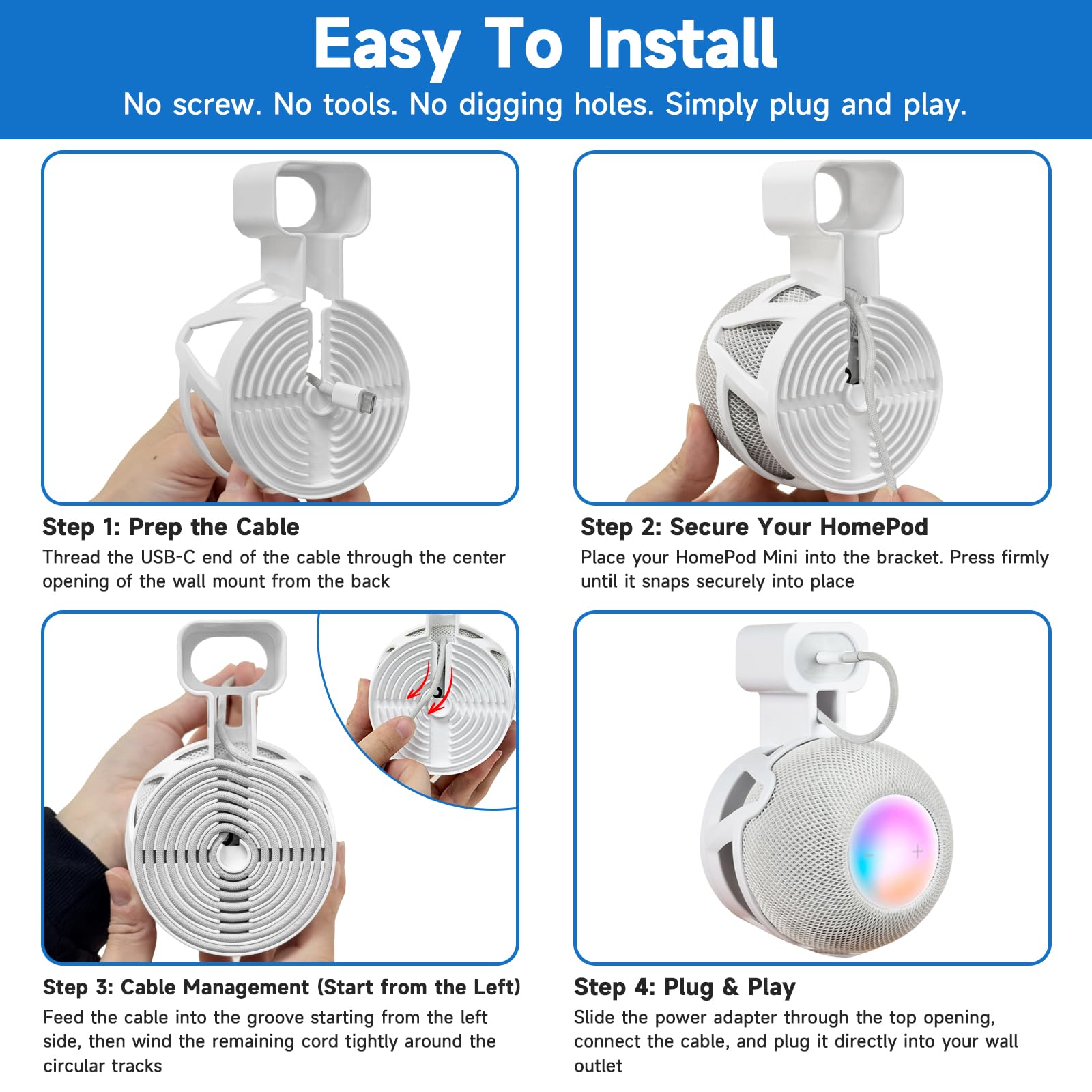 Easy To Install

No screw. No tools. No digging holes. Simply plug and play.

Step 1: Prep the Cable

Thread the USB-C end of the cable through the center opening of the wall mount from the back

Step 2: Secure Your HomePod

Place your HomePod Mini into the bracket. Press firmly until it snaps securely into place

Step 3: Cable Management (Start from the Left)

Feed the cable into the groove starting from the left side, then wind the remaining cord tightly around the circular tracks

Step 4: Plug & Play

Slide the power adapter through the top opening, connect the cable, and plug it directly into your wall outlet