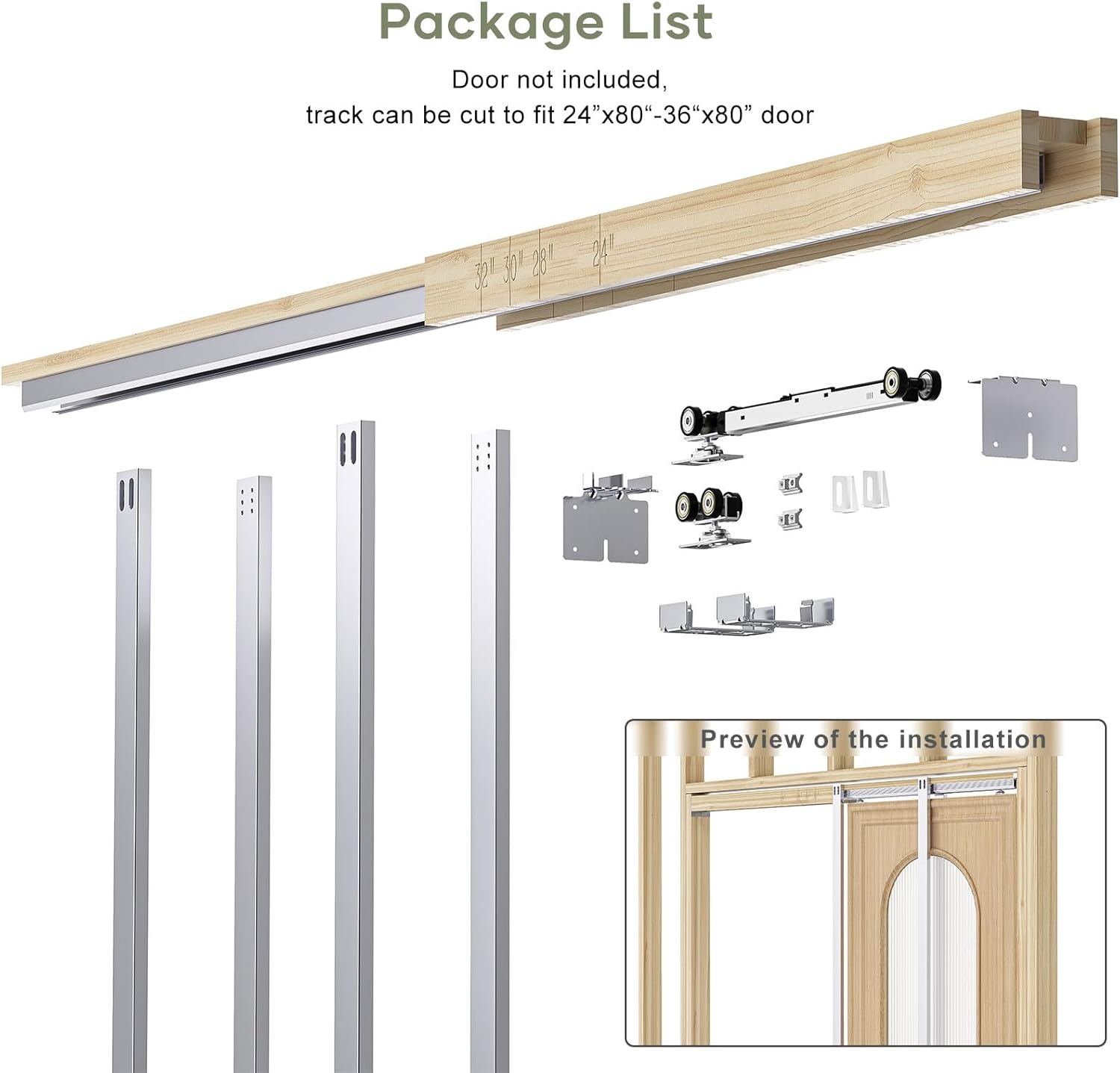 Package List

Door not included,
track can be cut to fit 24”x80“-36“x80” door

32" 30" 28" 24"

Preview of the installation