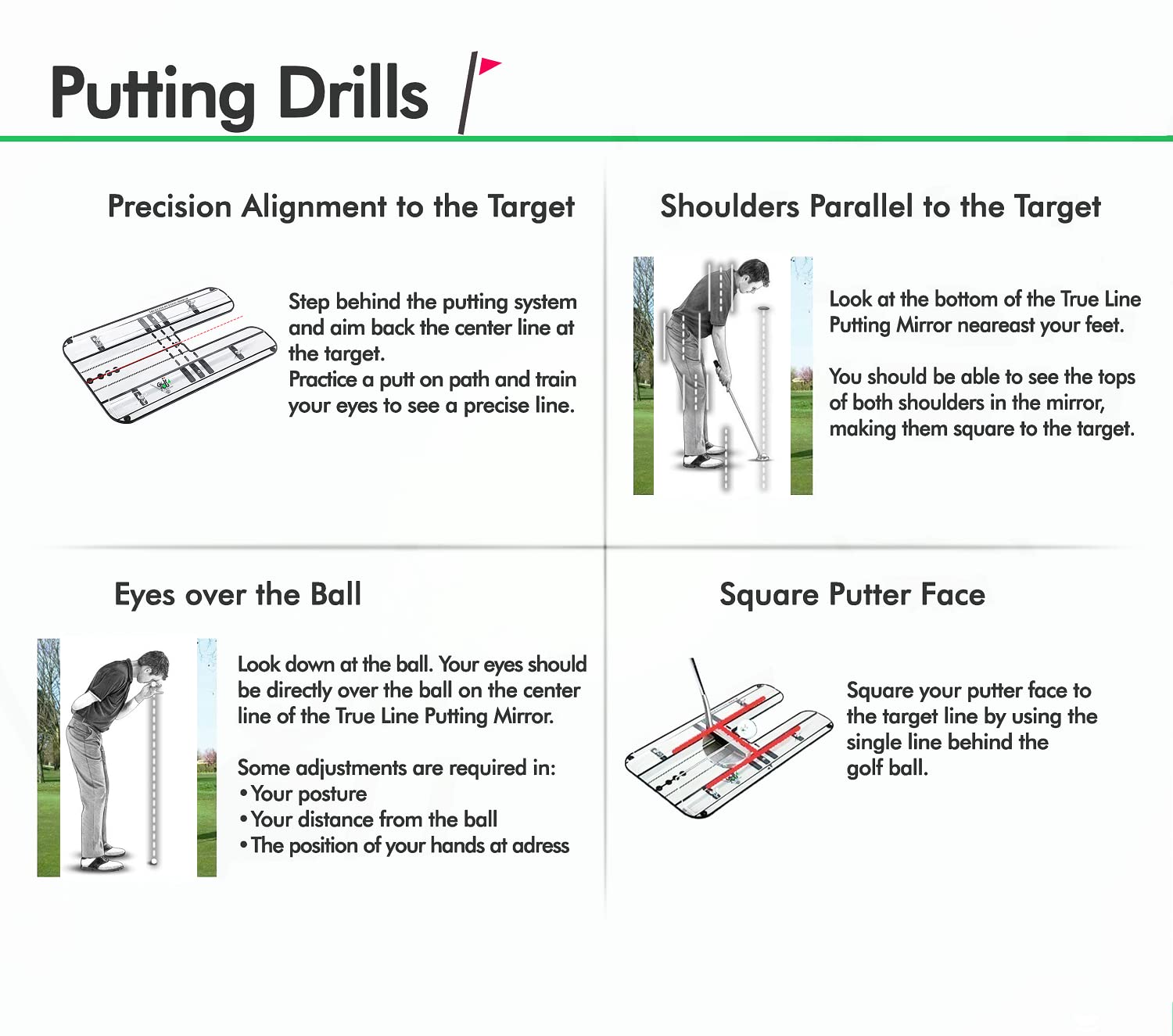 Putting Drills

Precision Alignment to the Target

Step behind the putting system and aim back the center line at the target.
Practice a putt on path and train your eyes to see a precise line.

Shoulders Parallel to the Target

Look at the bottom of the True Line Putting Mirror neareast your feet.

You should be able to see the tops of both shoulders in the mirror, making them square to the target.

Eyes over the Ball

Look down at the ball. Your eyes should be directly over the ball on the center line of the True Line Putting Mirror.

Some adjustments are required in:
• Your posture
• Your distance from the ball
• The position of your hands at adress

Square Putter Face

Square your putter face to the target line by using the single line behind the golf ball.