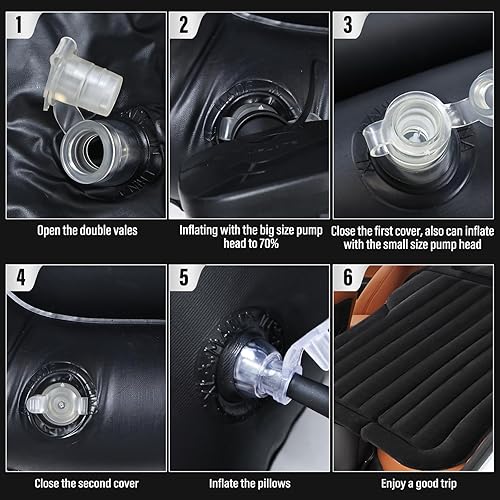 1

Open the double vales

2

Inflating with the big size pump head to 70%

3

Close the first cover, also can inflate with the small size pump head

4

Close the second cover

5

Inflate the pillows

6

Enjoy a good trip