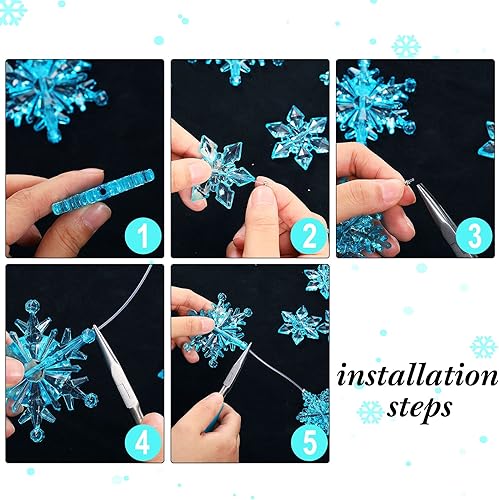 1

2

3

4

5

installation steps