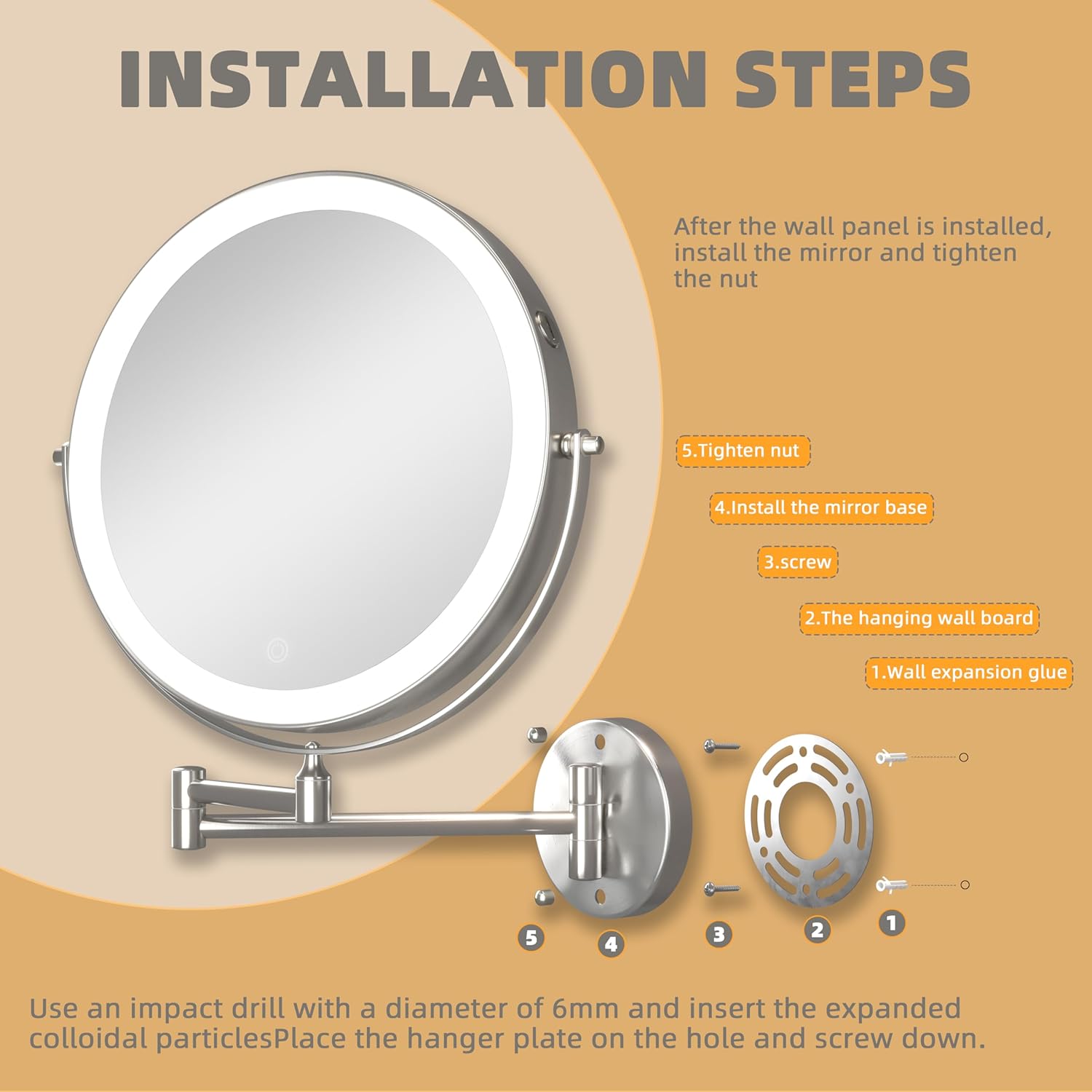 INSTALLATION STEPS

After the wall panel is installed, install the mirror and tighten the nut

5.Tighten nut

4.Install the mirror base

3.screw

2.The hanging wall board

1.Wall expansion glue

5

4

3

2

1

Use an impact drill with a diameter of 6mm and insert the expanded colloidal particlesPlace the hanger plate on the hole and screw down.