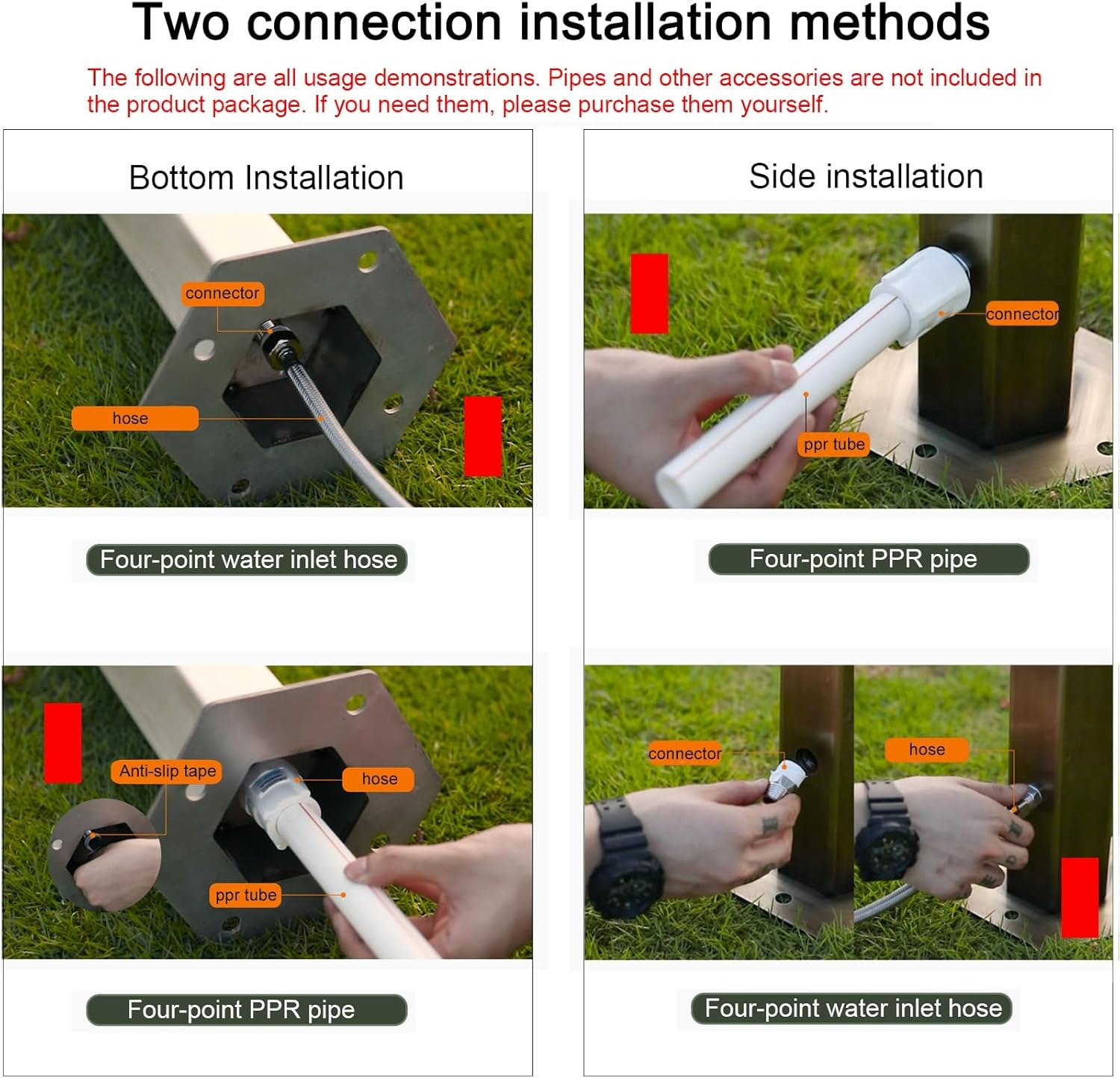 Two connection installation methods

The following are all usage demonstrations. Pipes and other accessories are not included in the product package. If you need them, please purchase them yourself.

Bottom Installation

connector

hose

Four-point water inlet hose

Anti-slip tape

hose

ppr tube

Four-point PPR pipe

Side installation

connector

ppr tube

Four-point PPR pipe

connector

hose

Four-point water inlet hose