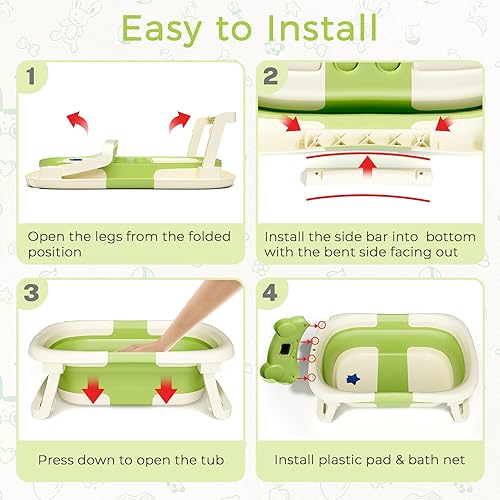 Easy to Install

1

Open the legs from the folded position

2

Install the side bar into bottom with the bent side facing out

3

Press down to open the tub

4

Install plastic pad & bath net