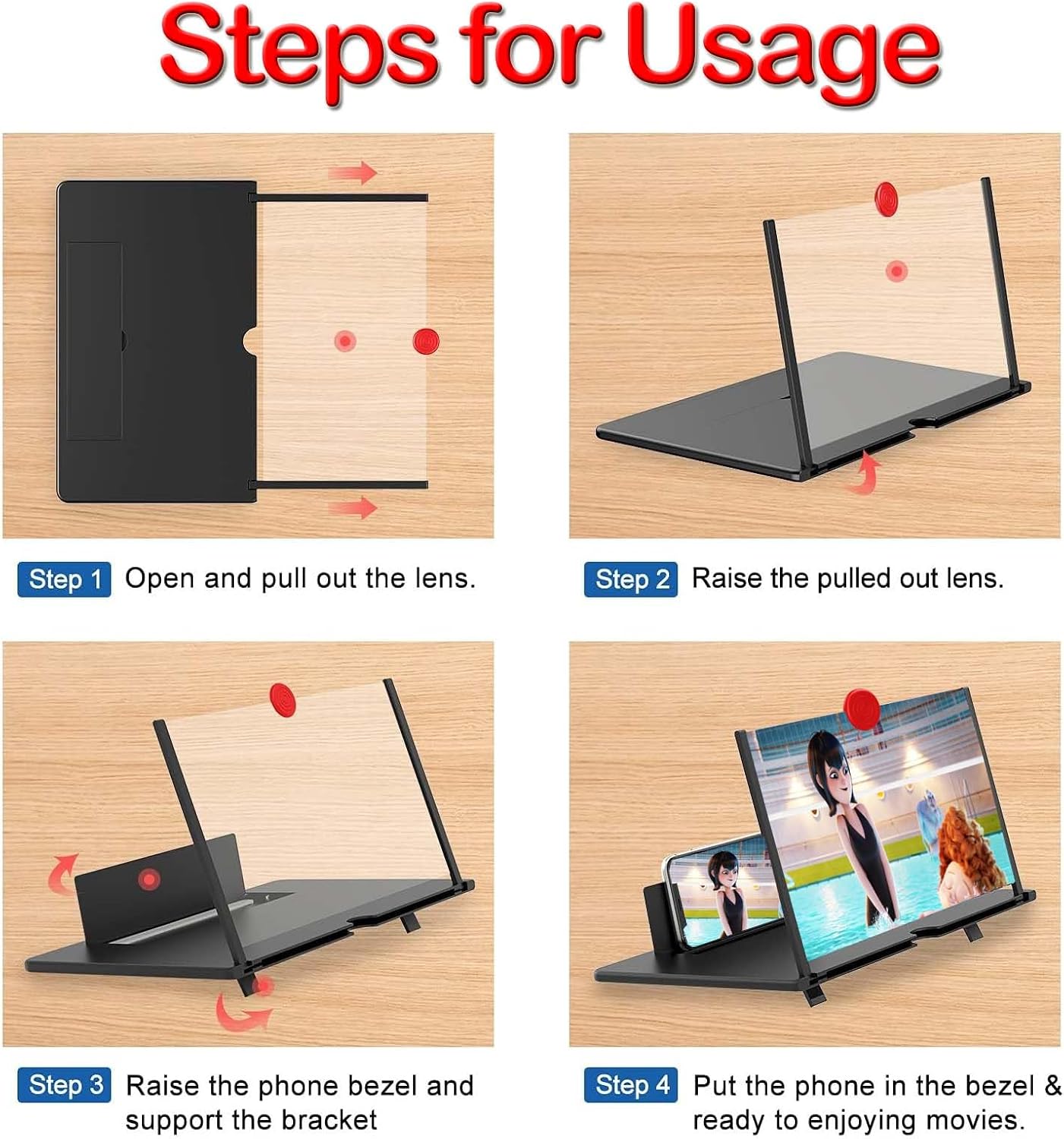 Steps for Usage

Step 1 Open and pull out the lens.

Step 2 Raise the pulled out lens.

Step 3 Raise the phone bezel and support the bracket

Step 4 Put the phone in the bezel & ready to enjoying movies.