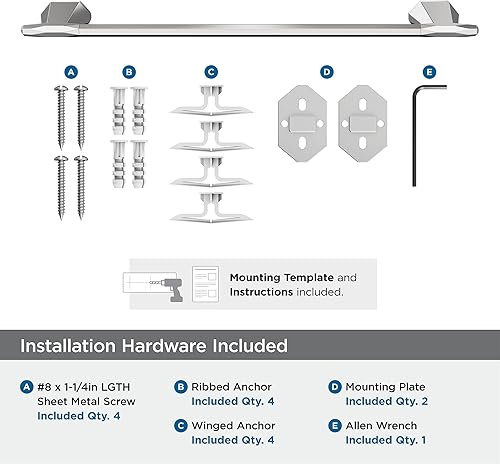 A B C D E

Mounting Template and Instructions included.

Installation Hardware Included

A #8 x 1-1/4in LGTH Sheet Metal Screw Included Qty. 4

B Ribbed Anchor Included Qty. 4

C Winged Anchor Included Qty. 4

D Mounting Plate Included Qty. 2

E Allen Wrench Included Qty. 1