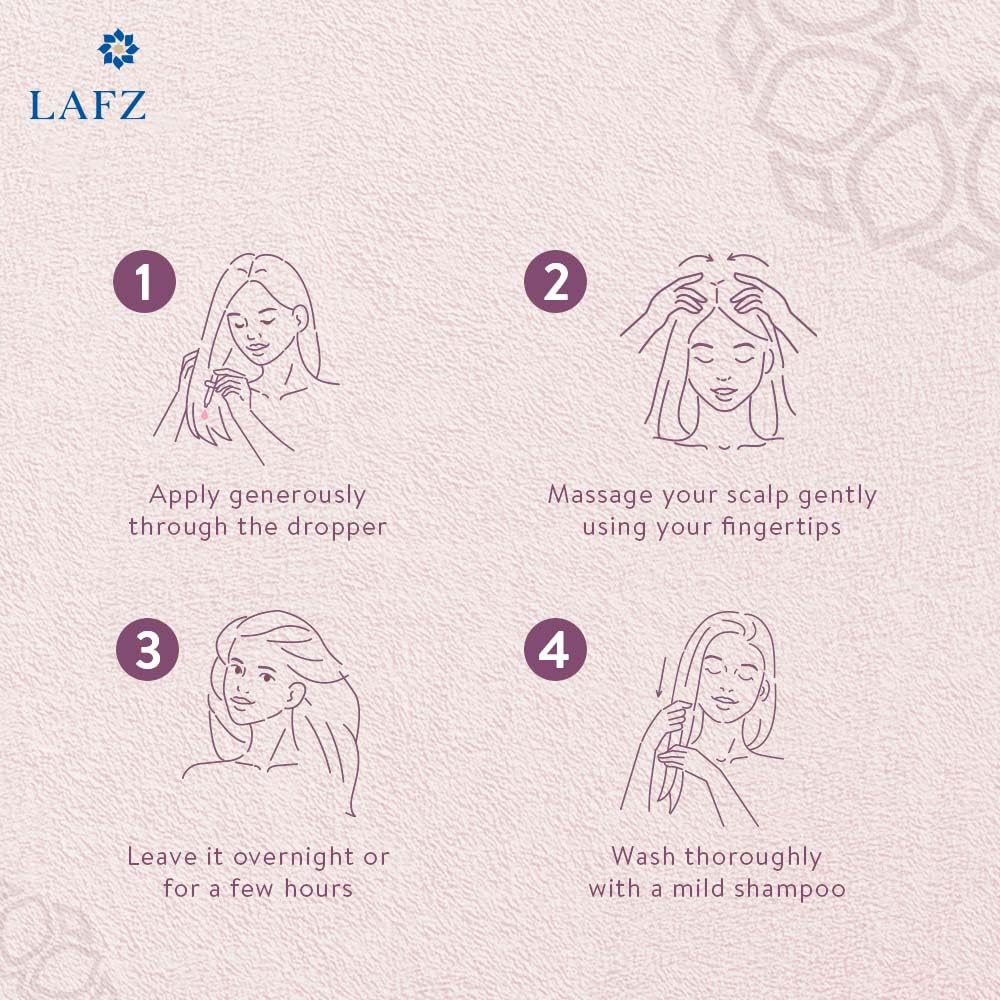 LAFZ

1
Apply generously through the dropper

2
Massage your scalp gently using your fingertips

3
Leave it overnight or for a few hours

4
Wash thoroughly with a mild shampoo