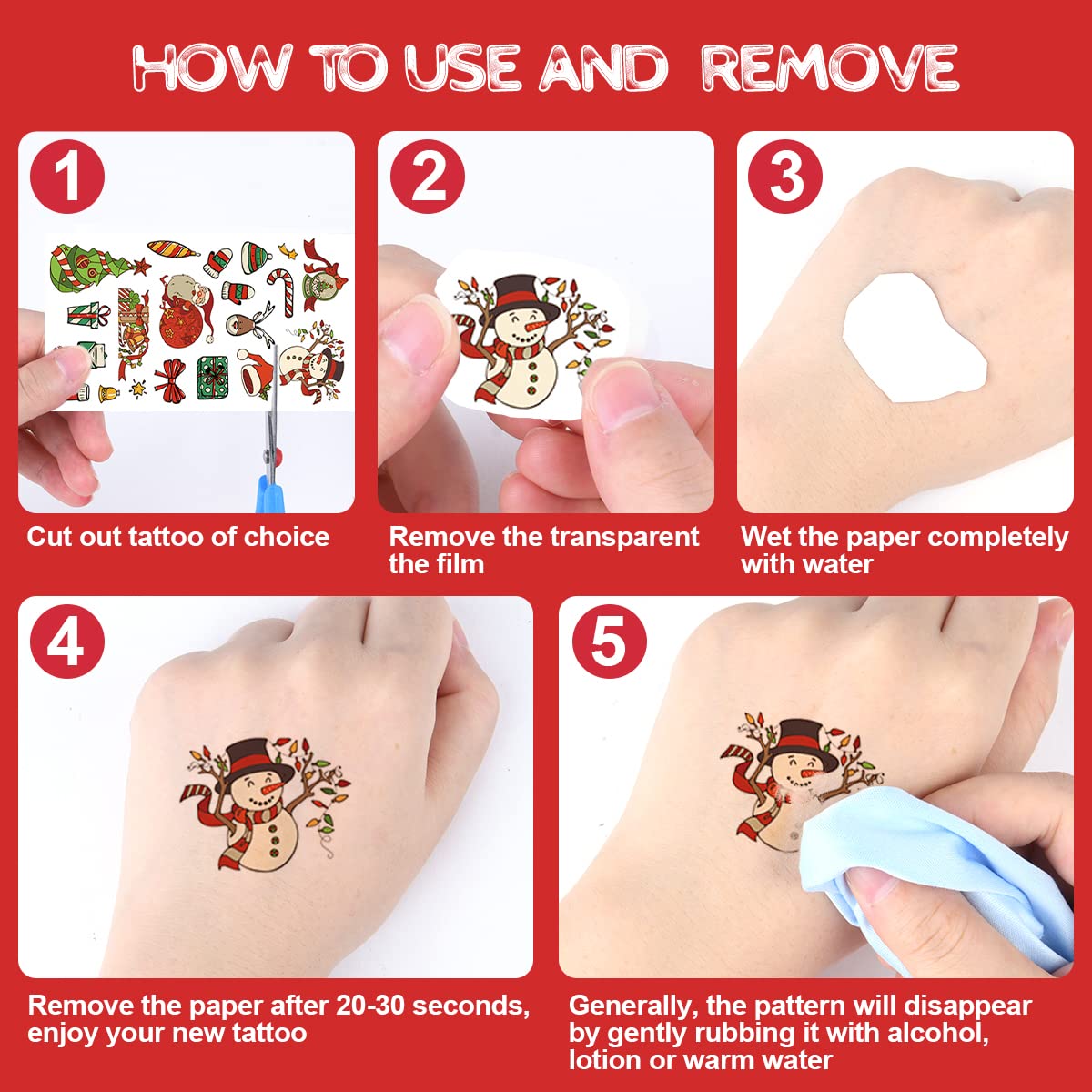 HOW TO USE AND REMOVE

1

Cut out tattoo of choice

2

Remove the transparent the film

3

Wet the paper completely with water

4

Remove the paper after 20-30 seconds, enjoy your new tattoo

5

Generally, the pattern will disappear by gently rubbing it with alcohol, lotion or warm water