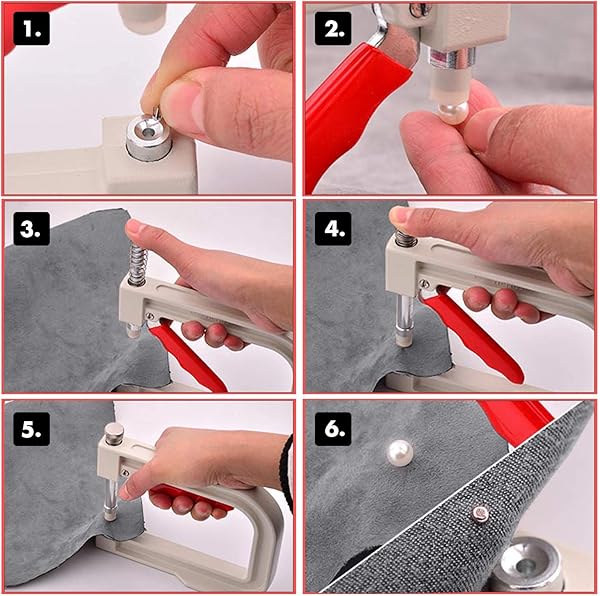 1.

2.

3.

4.

5.

6.