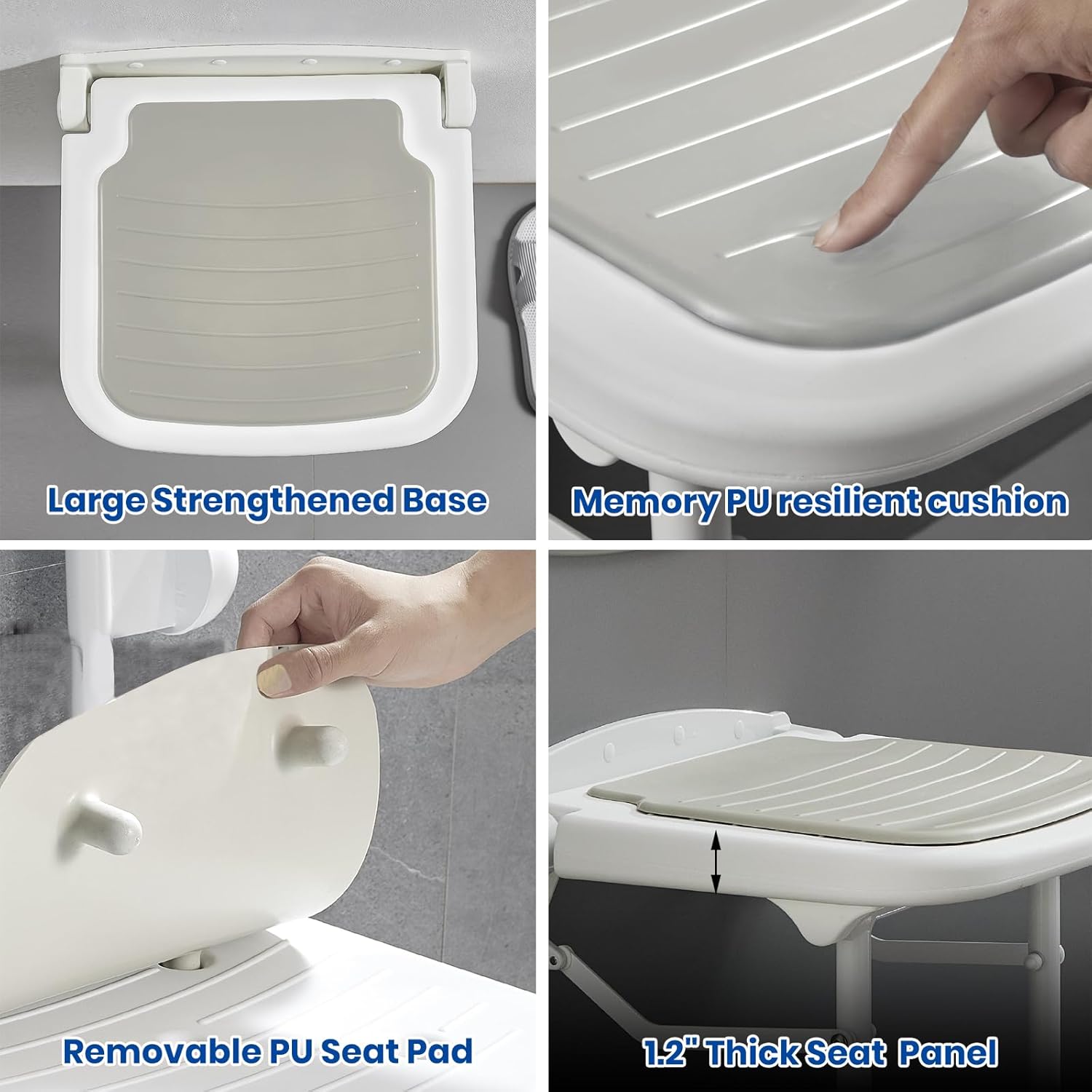 Large Strengthened Base

Memory PU resilient cushion

Removable PU Seat Pad

1.2" Thick Seat Panel