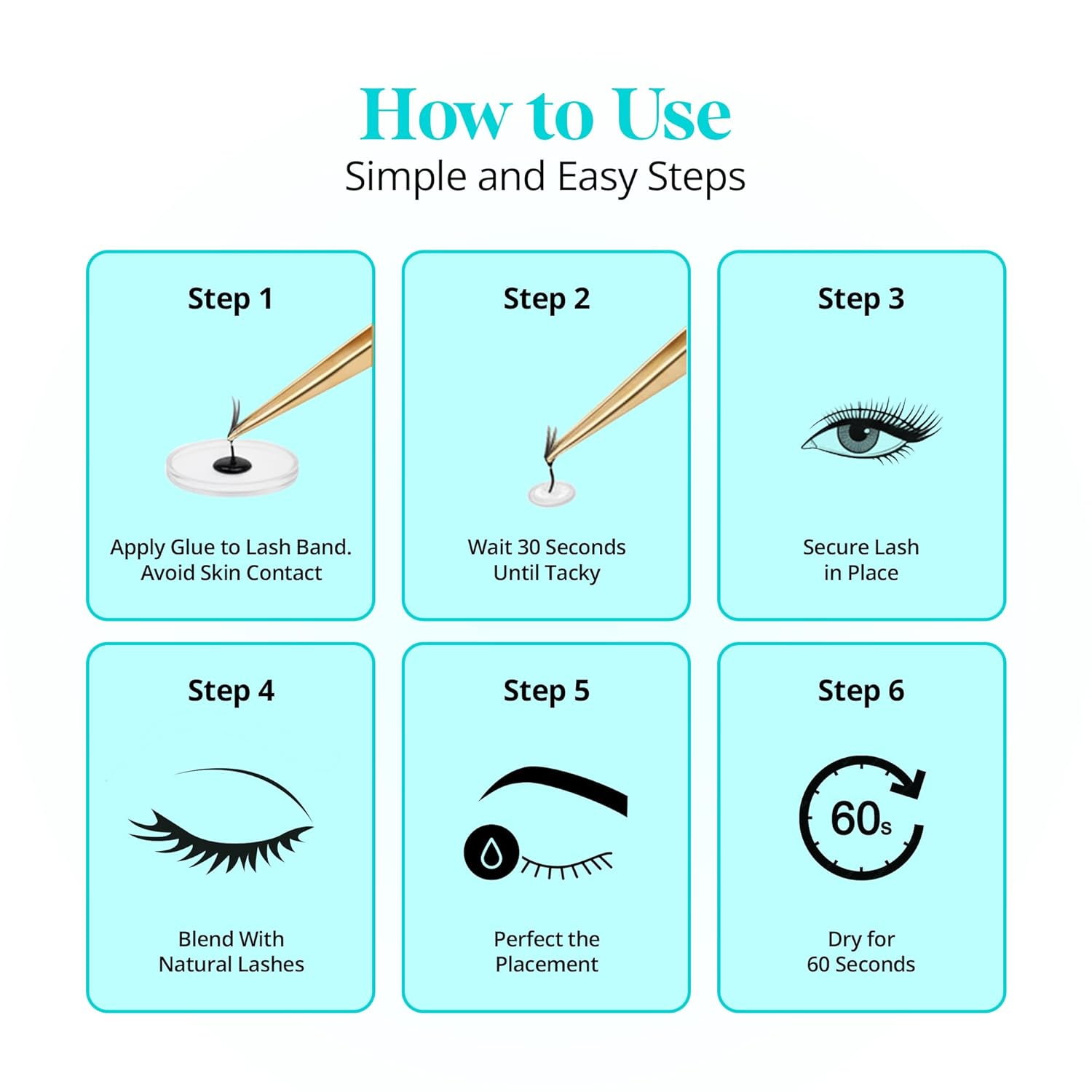 How to Use
Simple and Easy Steps

Step 1

Apply Glue to Lash Band.
Avoid Skin Contact

Step 2

Wait 30 Seconds
Until Tacky

Step 3

Secure Lash
in Place

Step 4

Blend With
Natural Lashes

Step 5

Perfect the
Placement

Step 6

60s

Dry for
60 Seconds