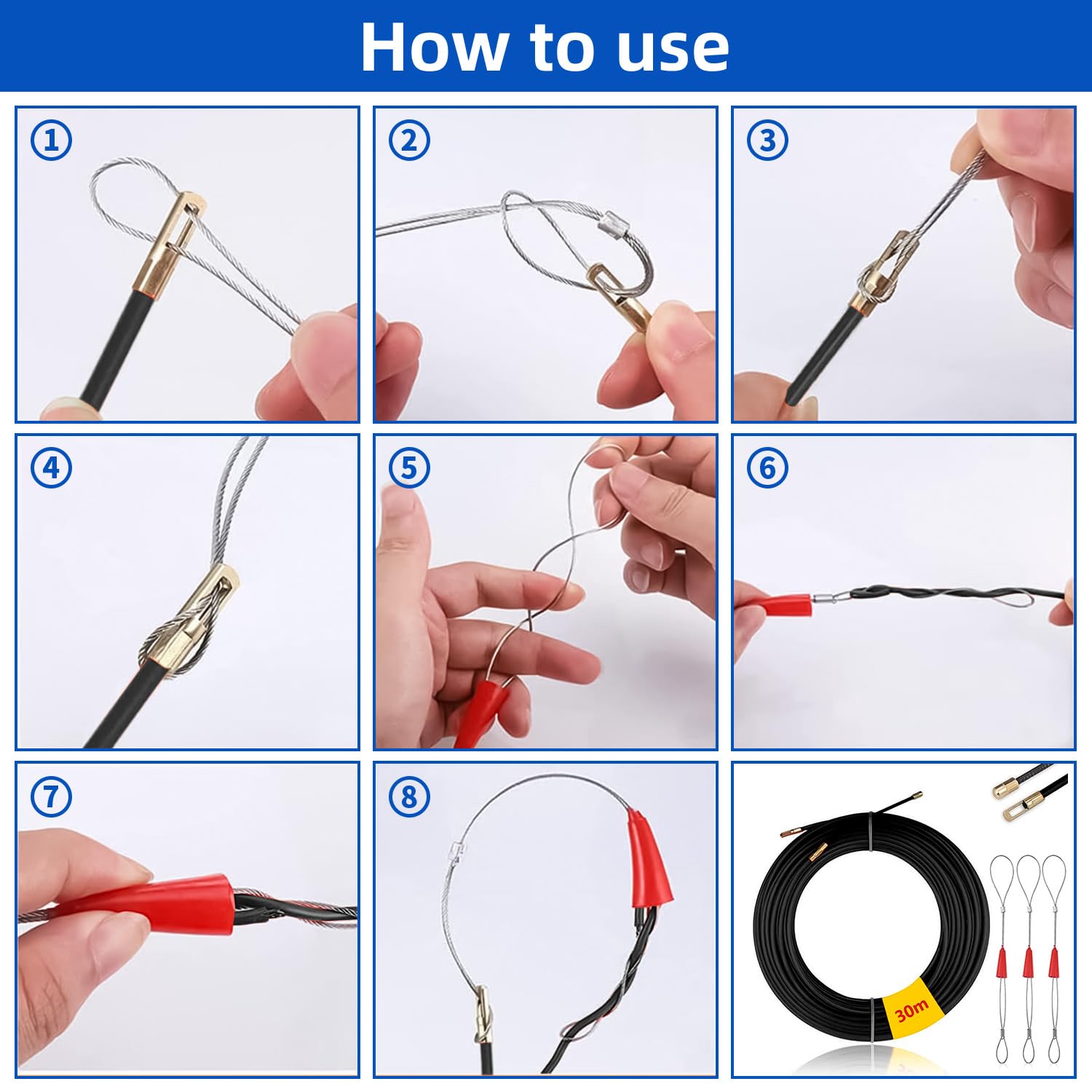 How to use

①

②

③

④

⑤

⑥

⑦

⑧

30m