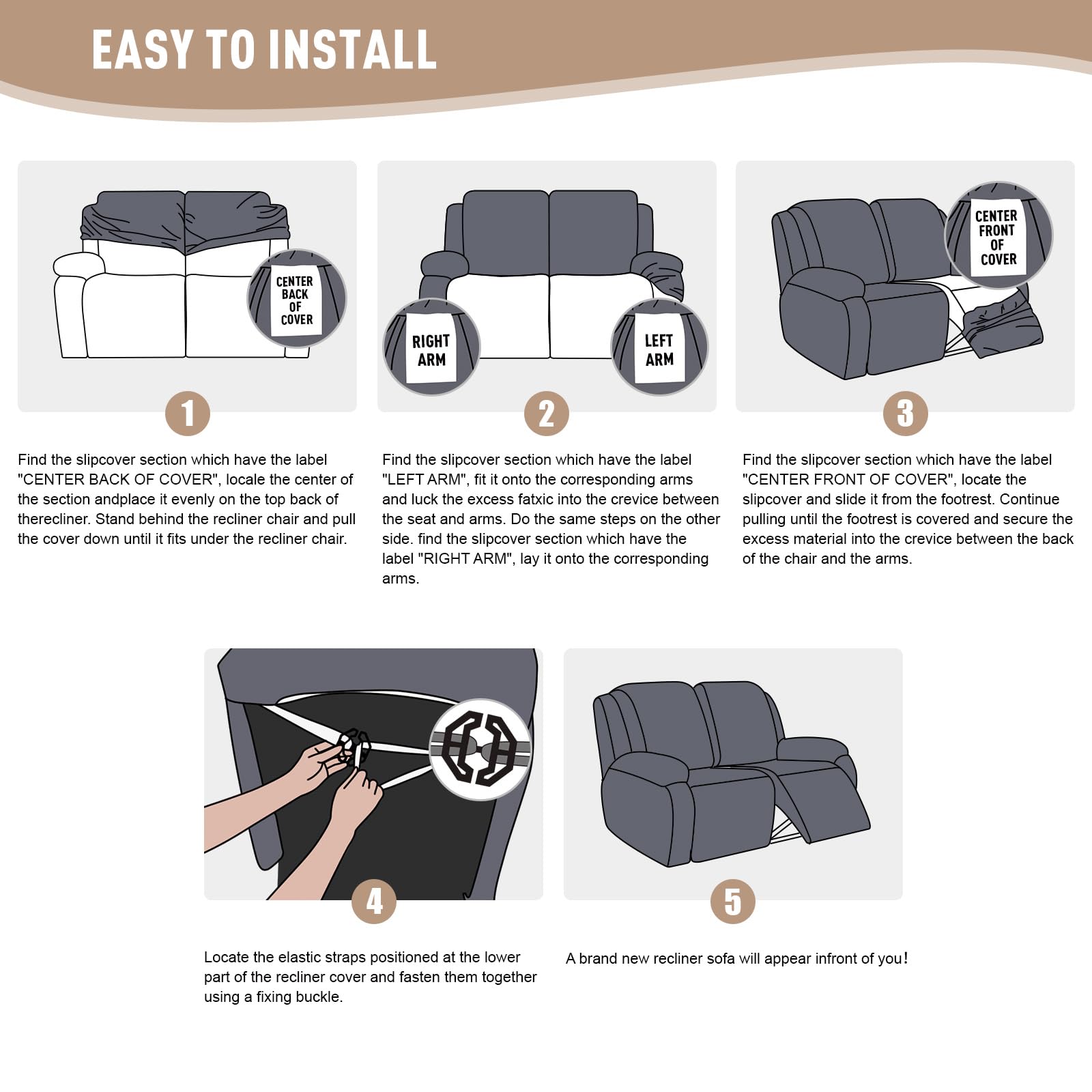 EASY TO INSTALL

CENTER BACK OF COVER

1

Find the slipcover section which have the label "CENTER BACK OF COVER", locale the center of the section andplace it evenly on the top back of therecliner. Stand behind the recliner chair and pull the cover down until it fits under the recliner chair.

RIGHT ARM

LEFT ARM

2

Find the slipcover section which have the label "LEFT ARM", fit it onto the corresponding arms and luck the excess fatxic into the crevice between the seat and arms. Do the same steps on the other side. find the slipcover section which have the label "RIGHT ARM", lay it onto the corresponding arms.

CENTER FRONT OF COVER

3

Find the slipcover section which have the label "CENTER FRONT OF COVER", locate the slipcover and slide it from the footrest. Continue pulling until the footrest is covered and secure the excess material into the crevice between the back of the chair and the arms.

4

Locate the elastic straps positioned at the lower part of the recliner cover and fasten them together using a fixing buckle.

5

A brand new recliner sofa will appear infront of you!