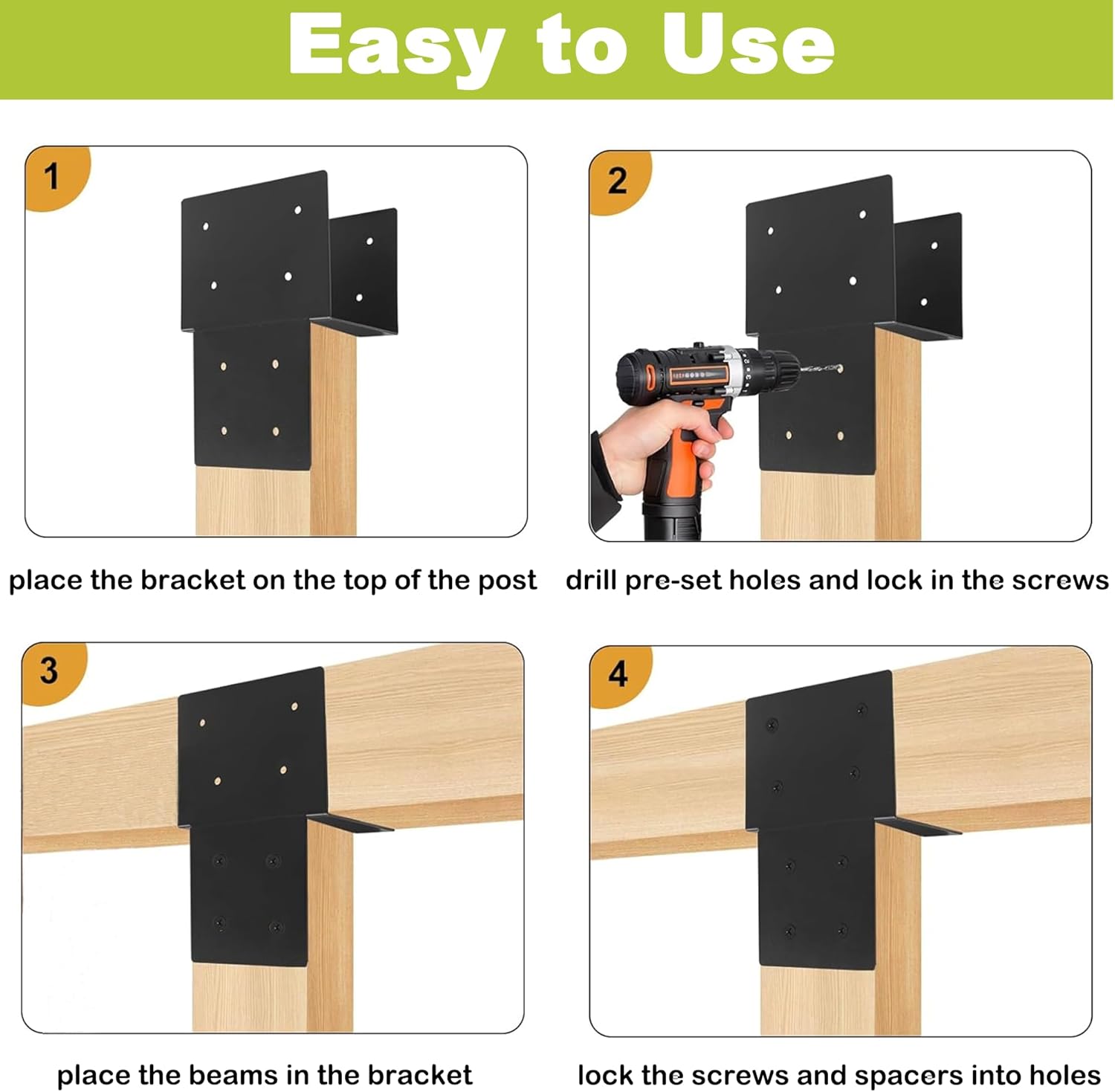 Easy to Use

1

place the bracket on the top of the post

2

drill pre-set holes and lock in the screws

3

place the beams in the bracket

4

lock the screws and spacers into holes