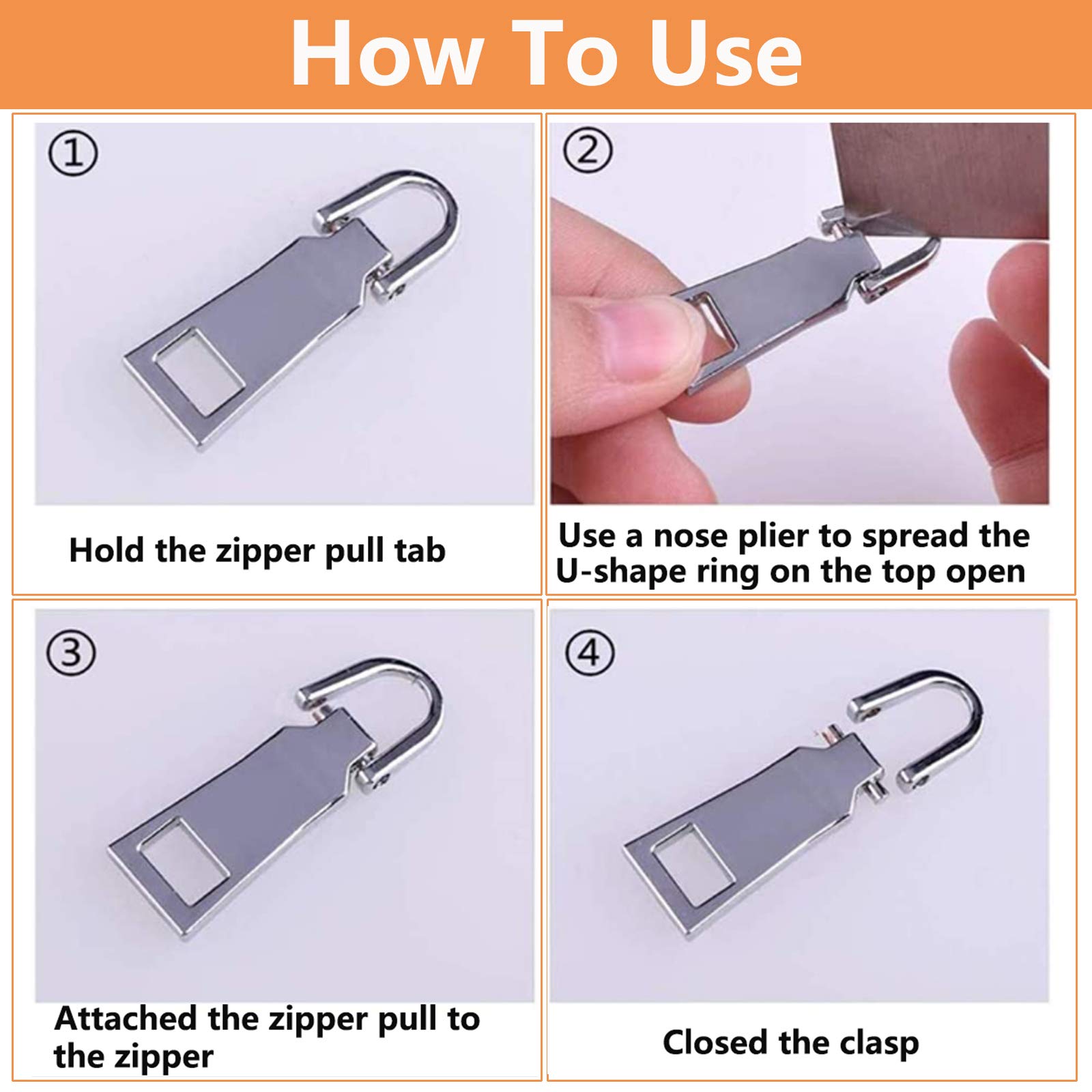 How To Use

①

Hold the zipper pull tab

②

Use a nose plier to spread the U-shape ring on the top open

③

Attached the zipper pull to the zipper

④

Closed the clasp