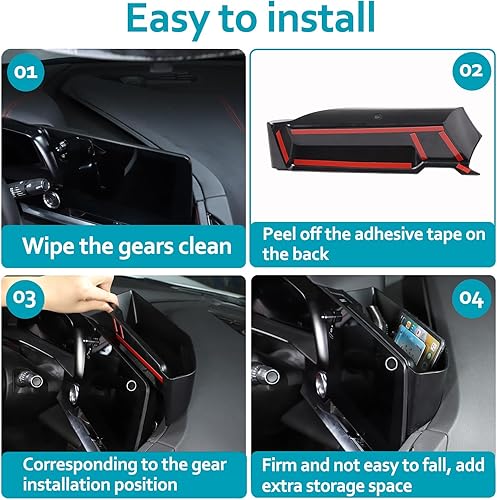 Easy to install

01

Wipe the gears clean

02

Peel off the adhesive tape on the back

03

Corresponding to the gear installation position

04

Firm and not easy to fall, add extra storage space