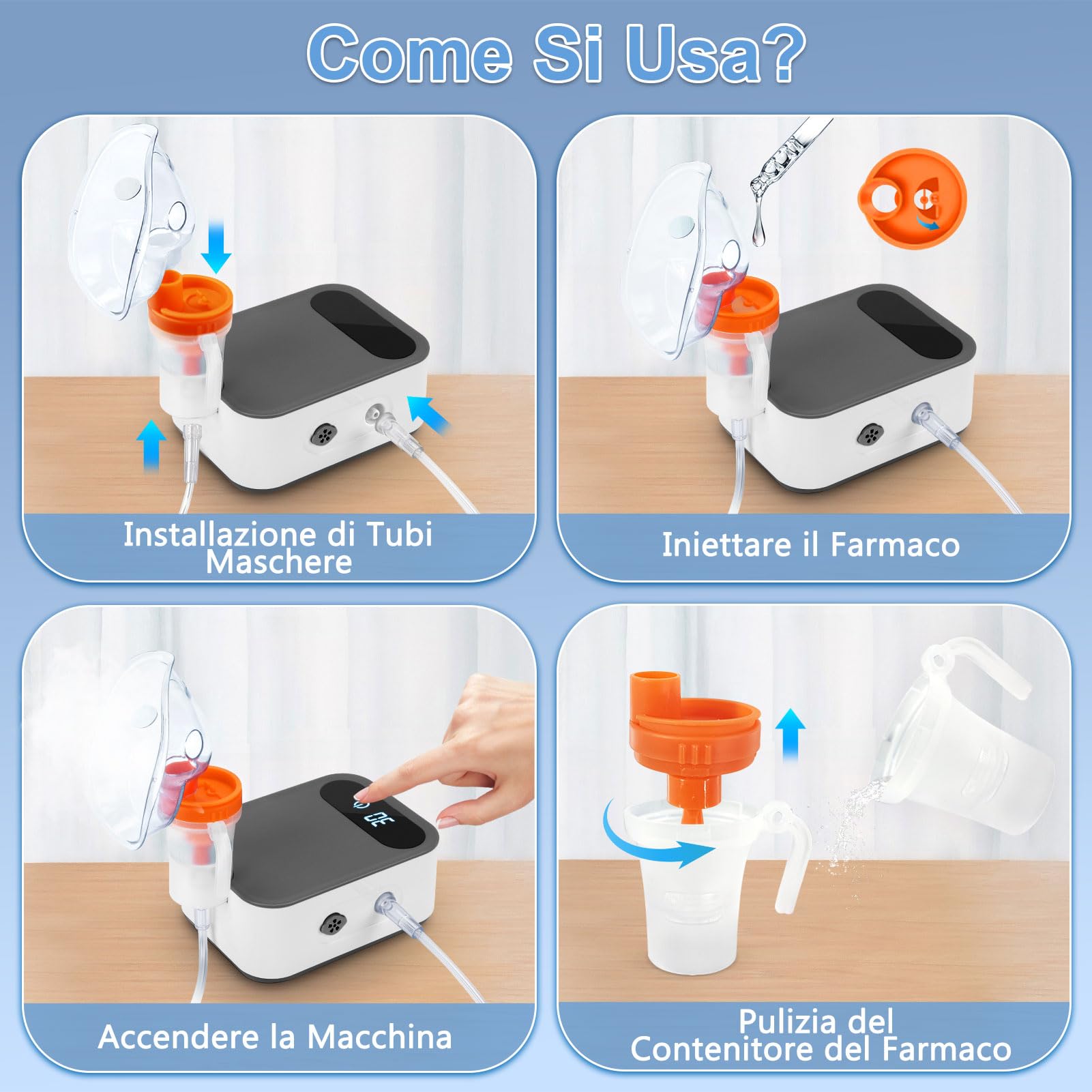 Come Si Usa?

Installazione di Tubi Maschere

Iniettare il Farmaco

30

Accendere la Macchina

Pulizia del Contenitore del Farmaco