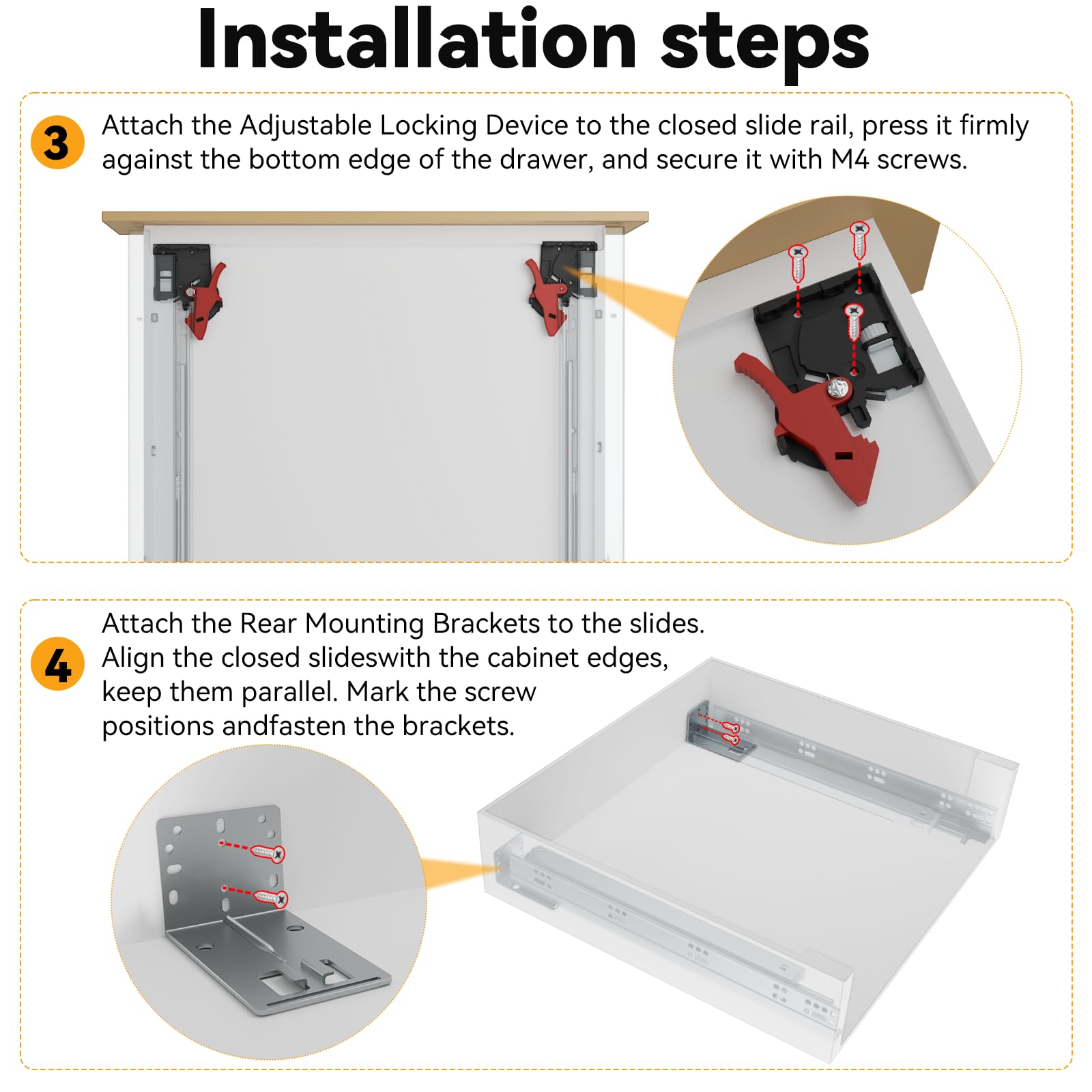 Installation steps

3 Attach the Adjustable Locking Device to the closed slide rail, press it firmly against the bottom edge of the drawer, and secure it with M4 screws.

4 Attach the Rear Mounting Brackets to the slides. Align the closed slideswith the cabinet edges, keep them parallel. Mark the screw positions andfasten the brackets.