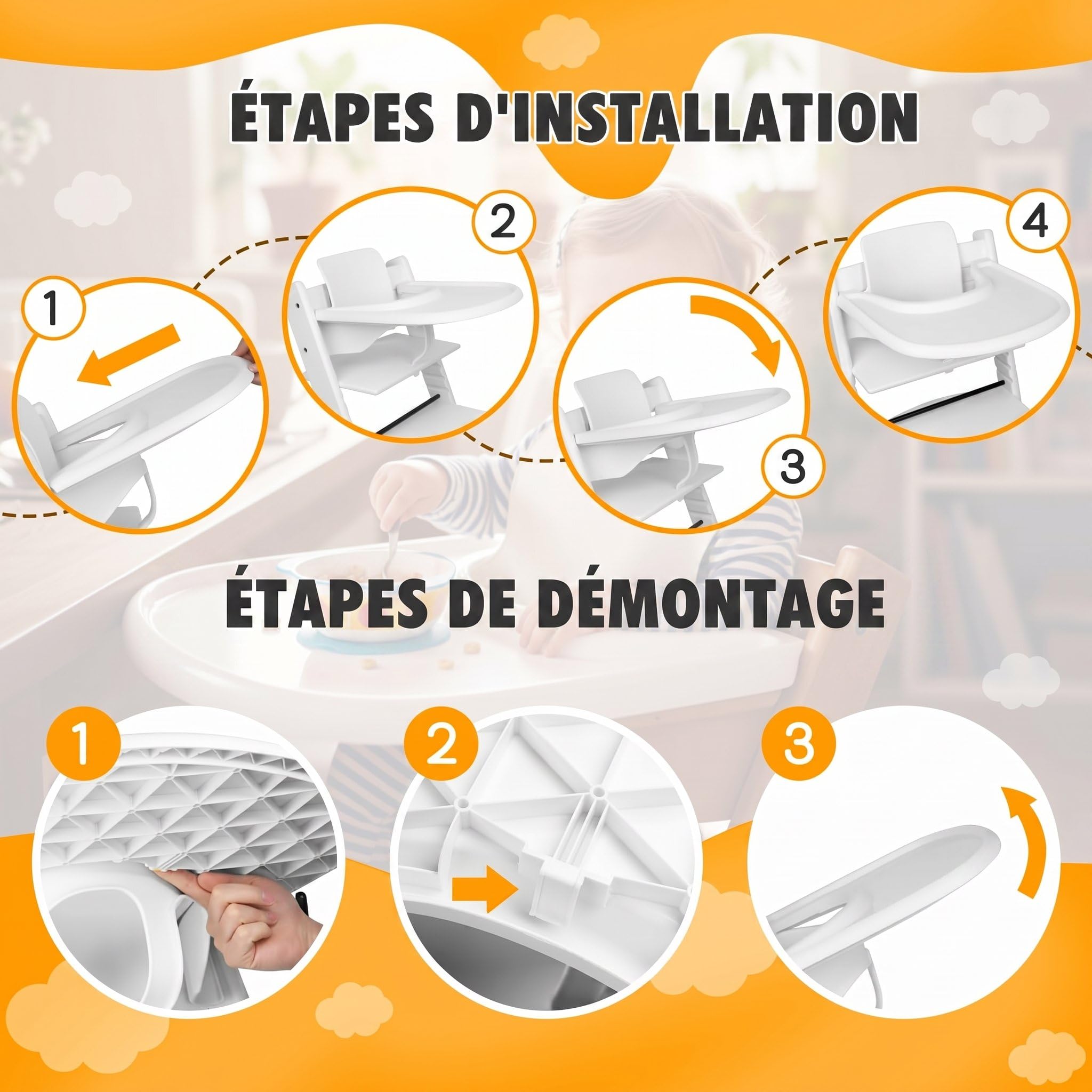 ÉTAPES D'INSTALLATION

1

2

3

4

ÉTAPES DE DÉMONTAGE

1

2

3