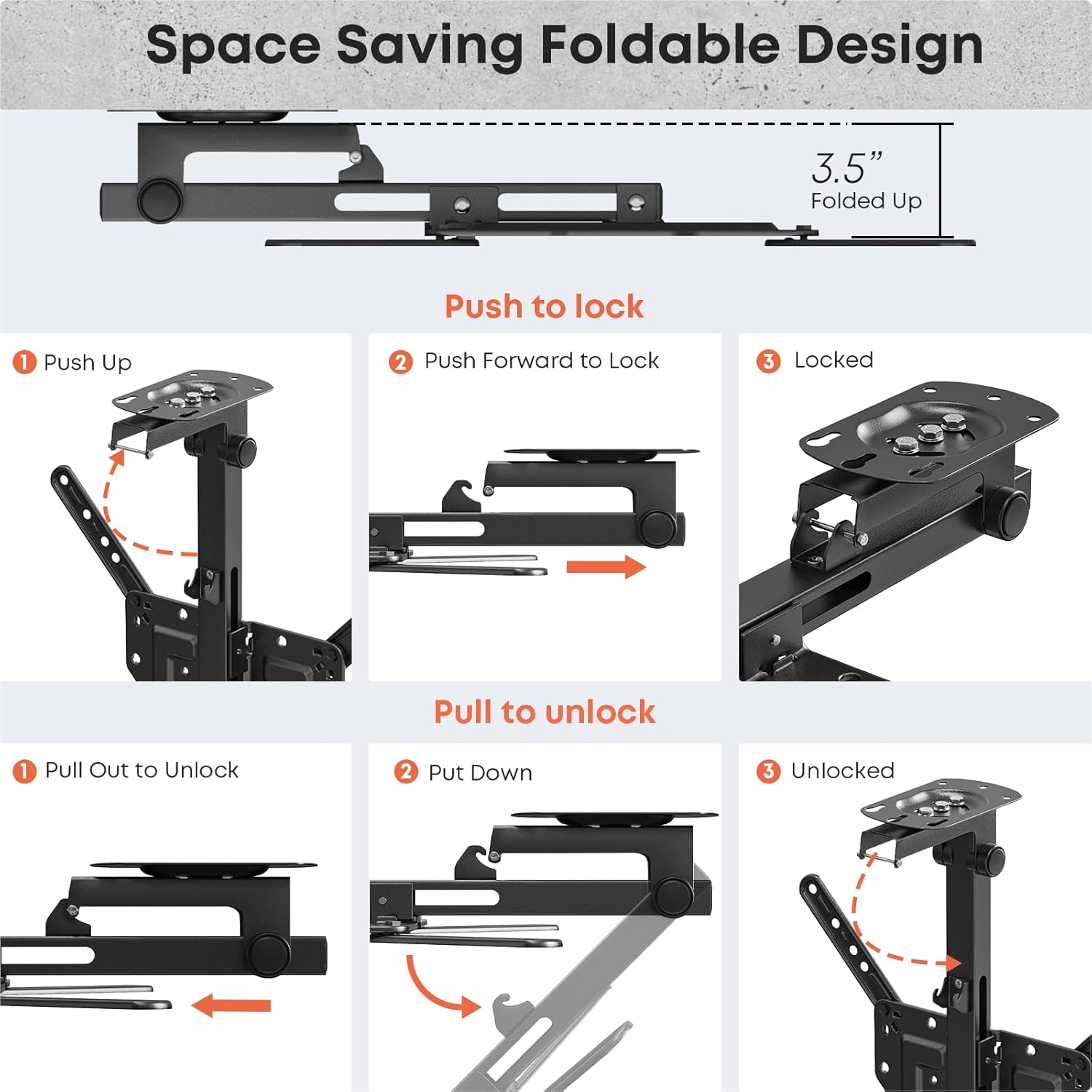 Space Saving Foldable Design

3.5”
Folded Up

Push to lock

1 Push Up

2 Push Forward to Lock

3 Locked

Pull to unlock

1 Pull Out to Unlock

2 Put Down

3 Unlocked