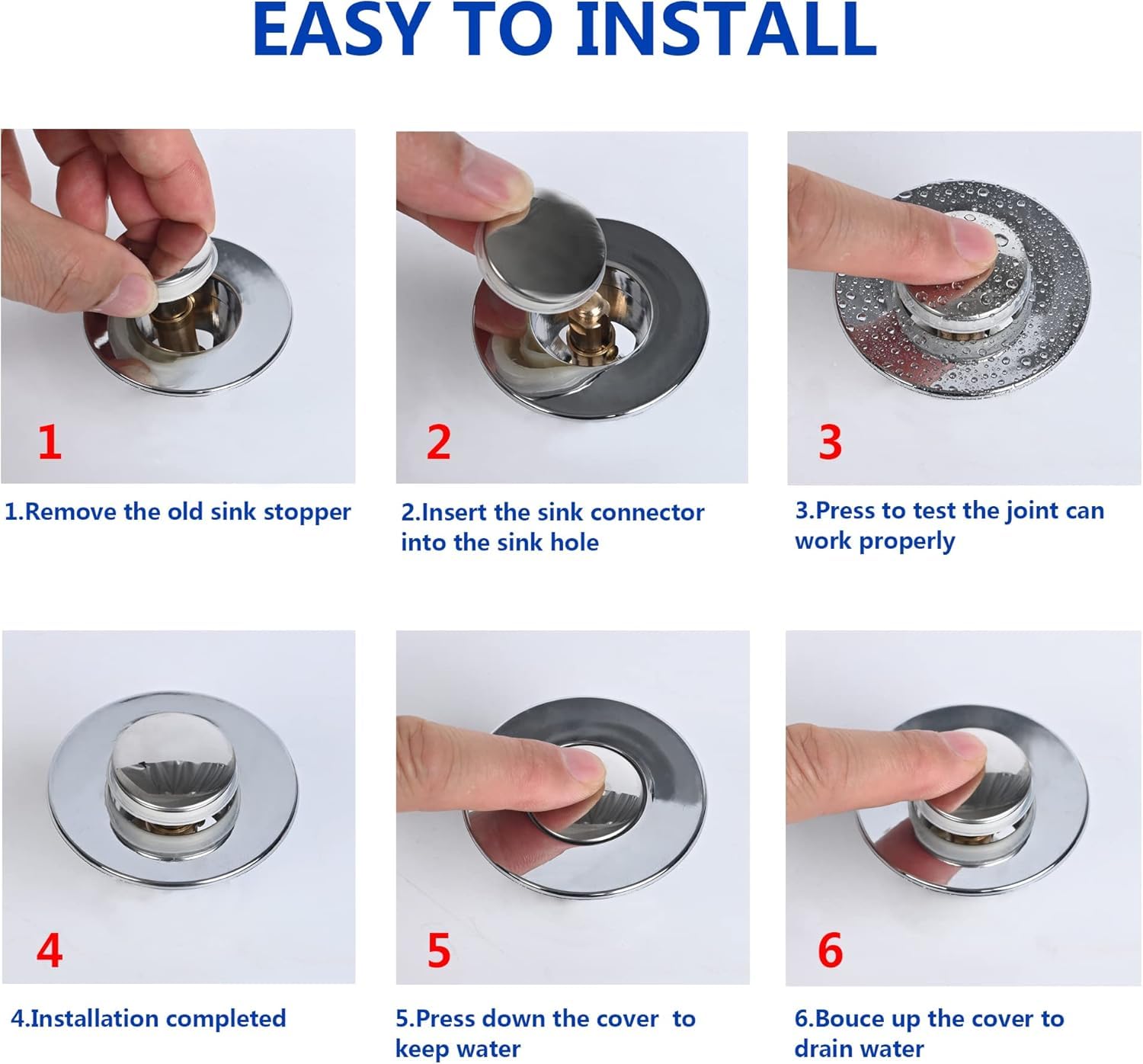 EASY TO INSTALL

1

1.Remove the old sink stopper

2

2.Insert the sink connector into the sink hole

3

3.Press to test the joint can work properly

4

4.Installation completed

5

5.Press down the cover to keep water

6

6.Bouce up the cover to drain water