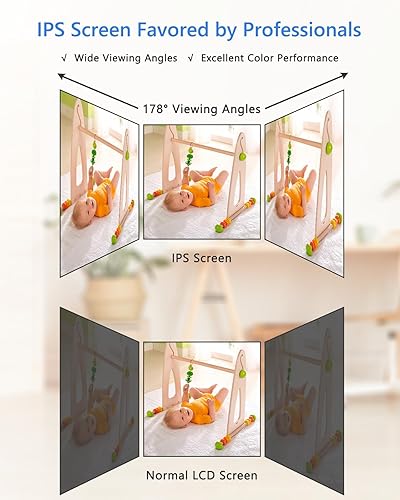 IPS Screen Favored by Professionals

√ Wide Viewing Angles √ Excellent Color Performance

178° Viewing Angles

IPS Screen

Normal LCD Screen