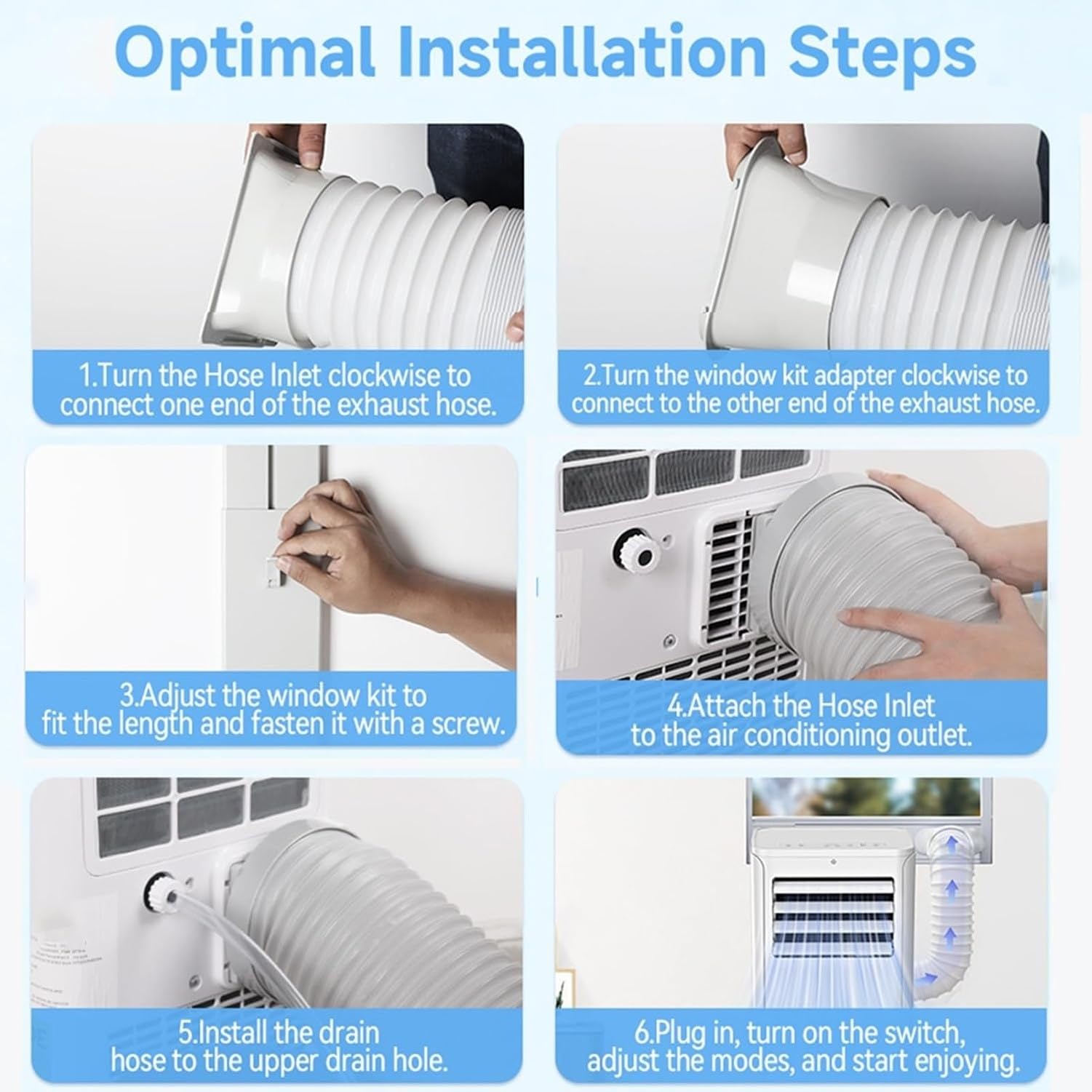 Optimal Installation Steps

1.Turn the Hose Inlet clockwise to connect one end of the exhaust hose.

2.Turn the window kit adapter clockwise to connect to the other end of the exhaust hose.

3.Adjust the window kit to fit the length and fasten it with a screw.

4.Attach the Hose Inlet to the air conditioning outlet.

5.Install the drain hose to the upper drain hole.

6.Plug in, turn on the switch, adjust the modes, and start enjoying.