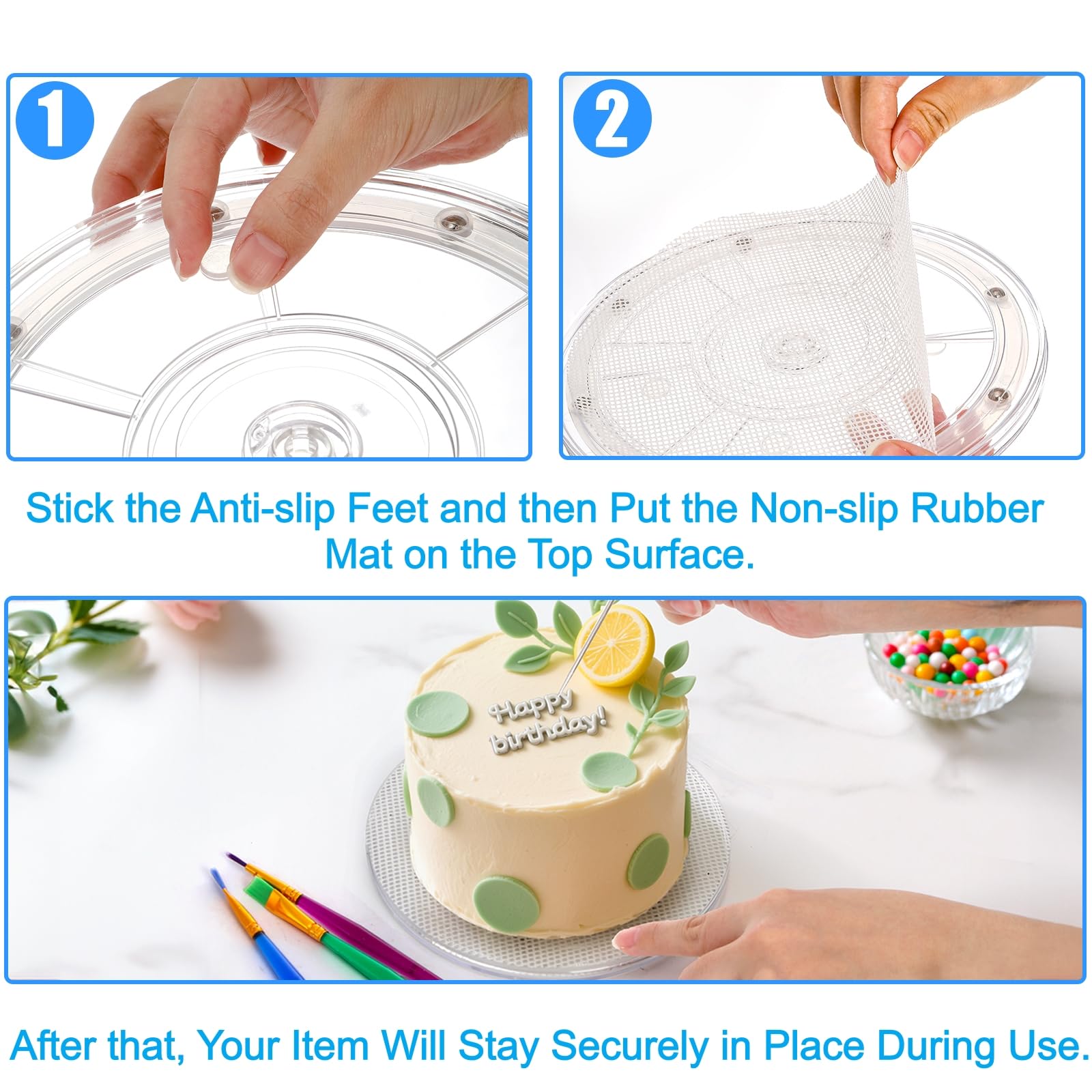 1

2

Stick the Anti-slip Feet and then Put the Non-slip Rubber Mat on the Top Surface.

Happy birthday!

After that, Your Item Will Stay Securely in Place During Use.