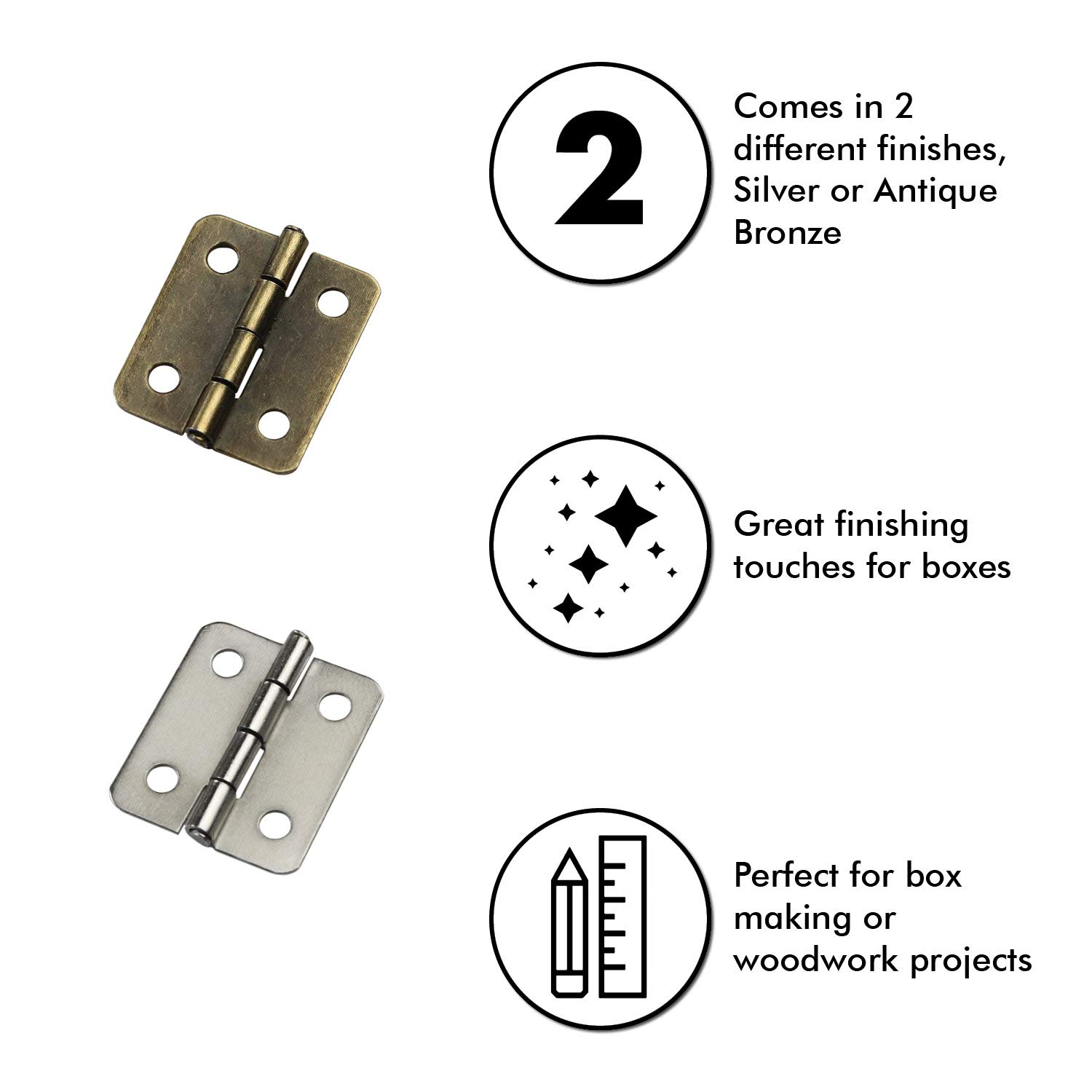 2

Comes in 2 different finishes, Silver or Antique Bronze

Great finishing touches for boxes

Perfect for box making or woodwork projects