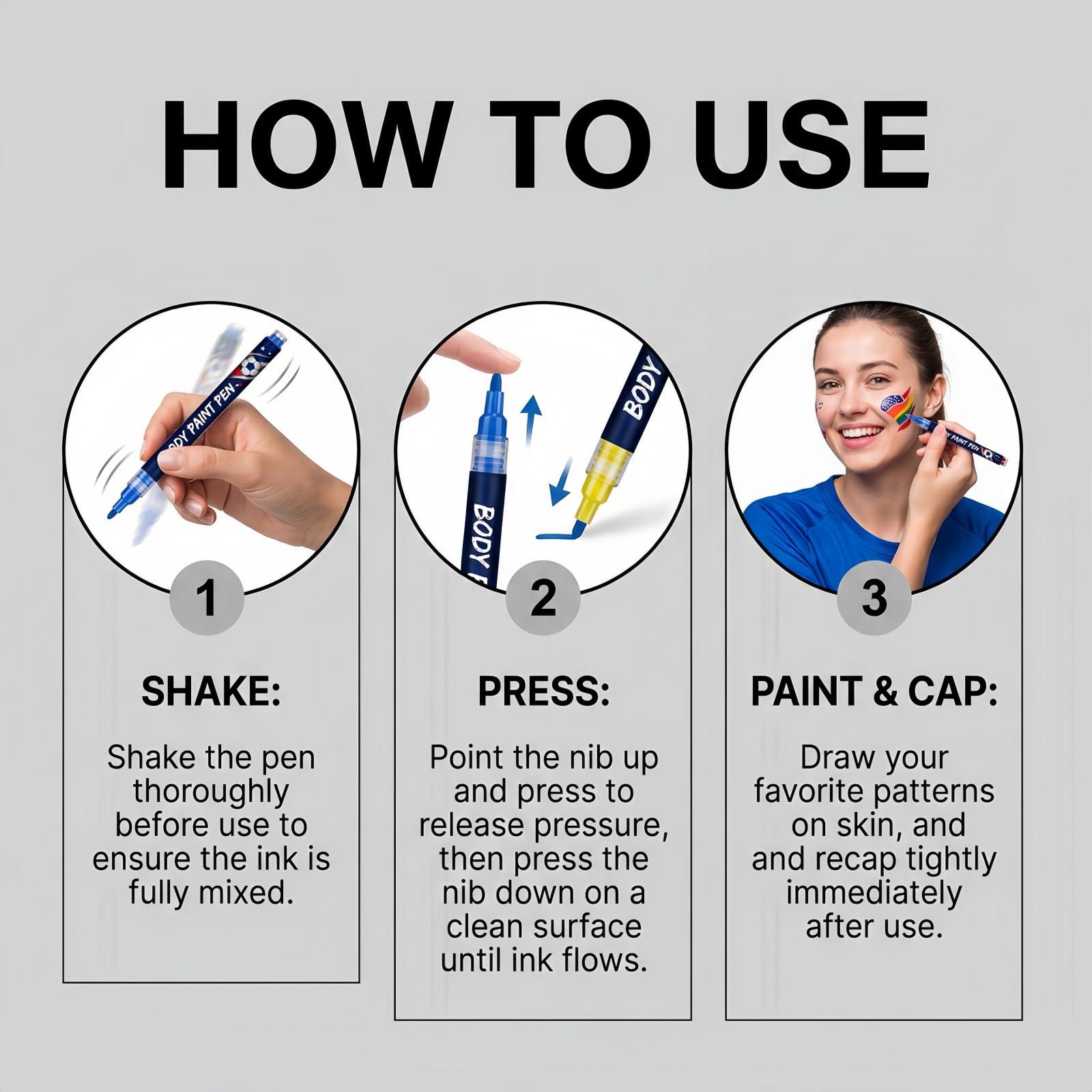 HOW TO USE

BODY PAINT PEN

1

SHAKE:

Shake the pen thoroughly before use to ensure the ink is fully mixed.

BODY

BODY

2

PRESS:

Point the nib up and press to release pressure, then press the nib down on a clean surface until ink flows.

BODY PAINT PEN

3

PAINT & CAP:

Draw your favorite patterns on skin, and and recap tightly immediately after use.