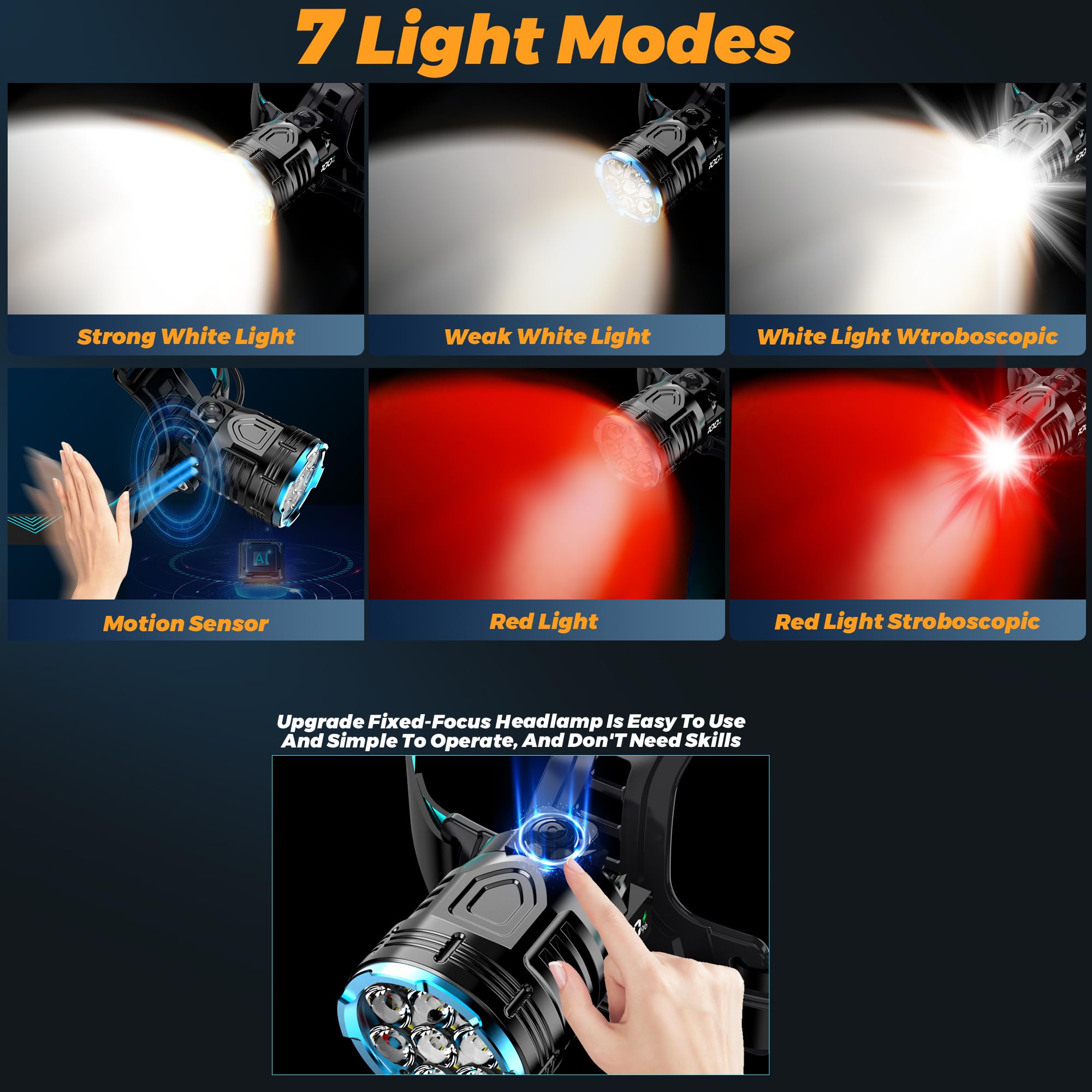 7 Light Modes

Strong White Light

Weak White Light

White Light Wtroboscopic

AI

Motion Sensor

Red Light

Red Light Stroboscopic

Upgrade Fixed-Focus Headlamp Is Easy To Use And Simple To Operate, And Don'T Need Skills