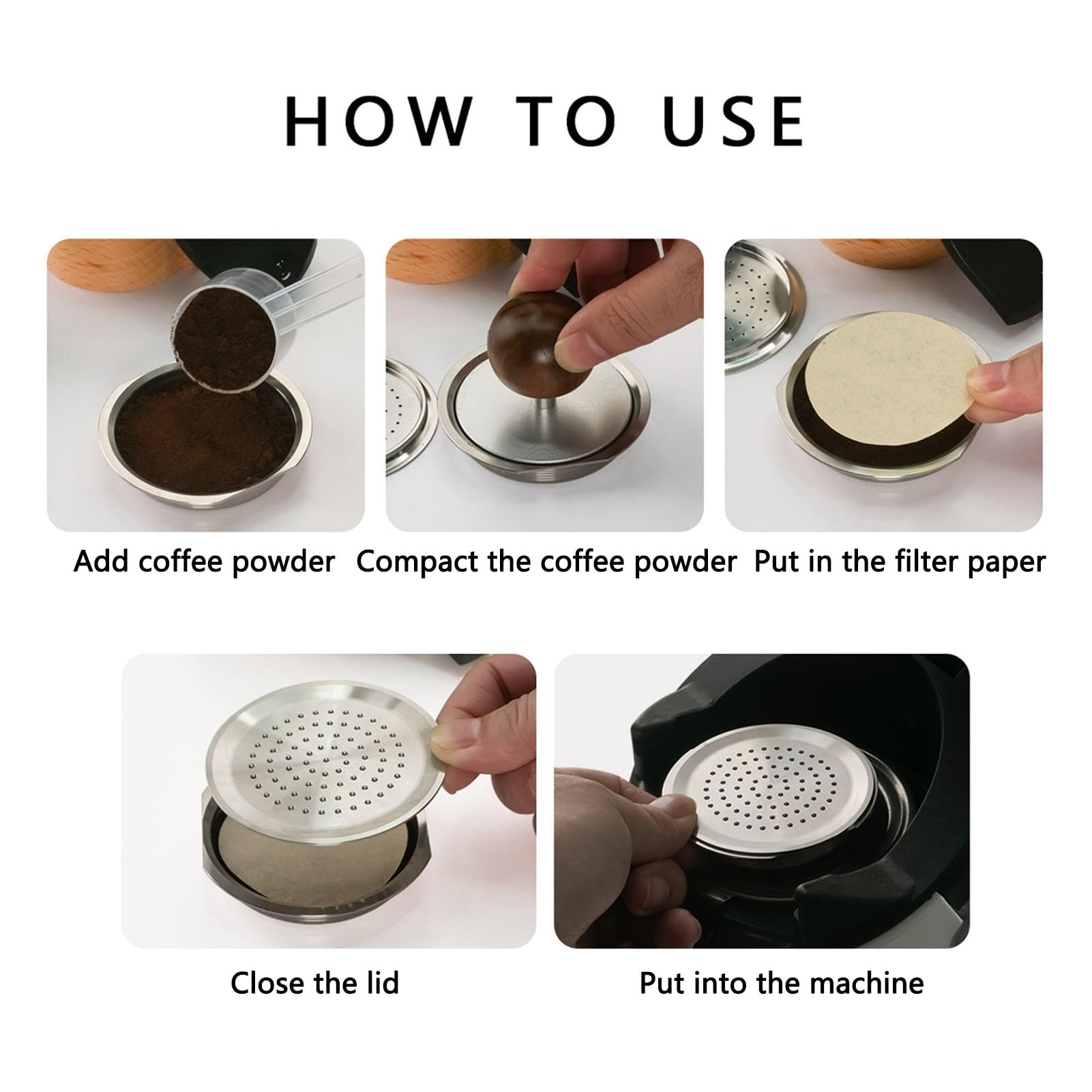 HOW TO USE

Add coffee powder

Compact the coffee powder

Put in the filter paper

Close the lid

Put into the machine