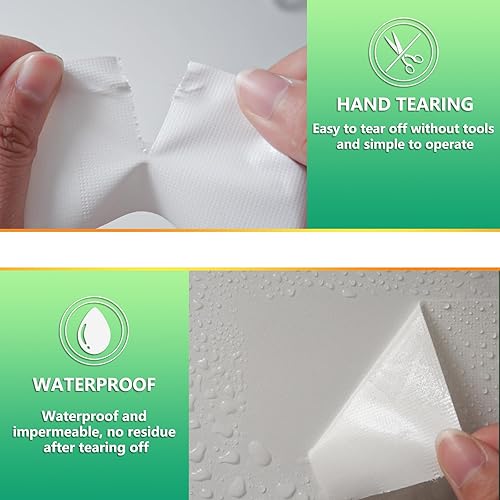 HAND TEARING

Easy to tear off without tools and simple to operate

WATERPROOF

Waterproof and impermeable, no residue after tearing off