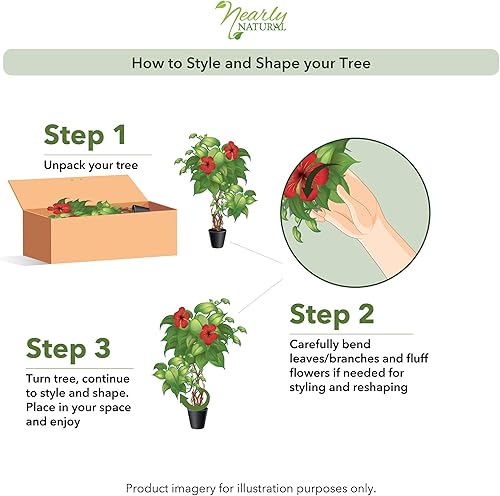 Nearly NATURAL

How to Style and Shape your Tree

Step 1

Unpack your tree

Step 2

Carefully bend leaves/branches and fluff flowers if needed for styling and reshaping

Step 3

Turn tree, continue to style and shape. Place in your space and enjoy

Product imagery for illustration purposes only.