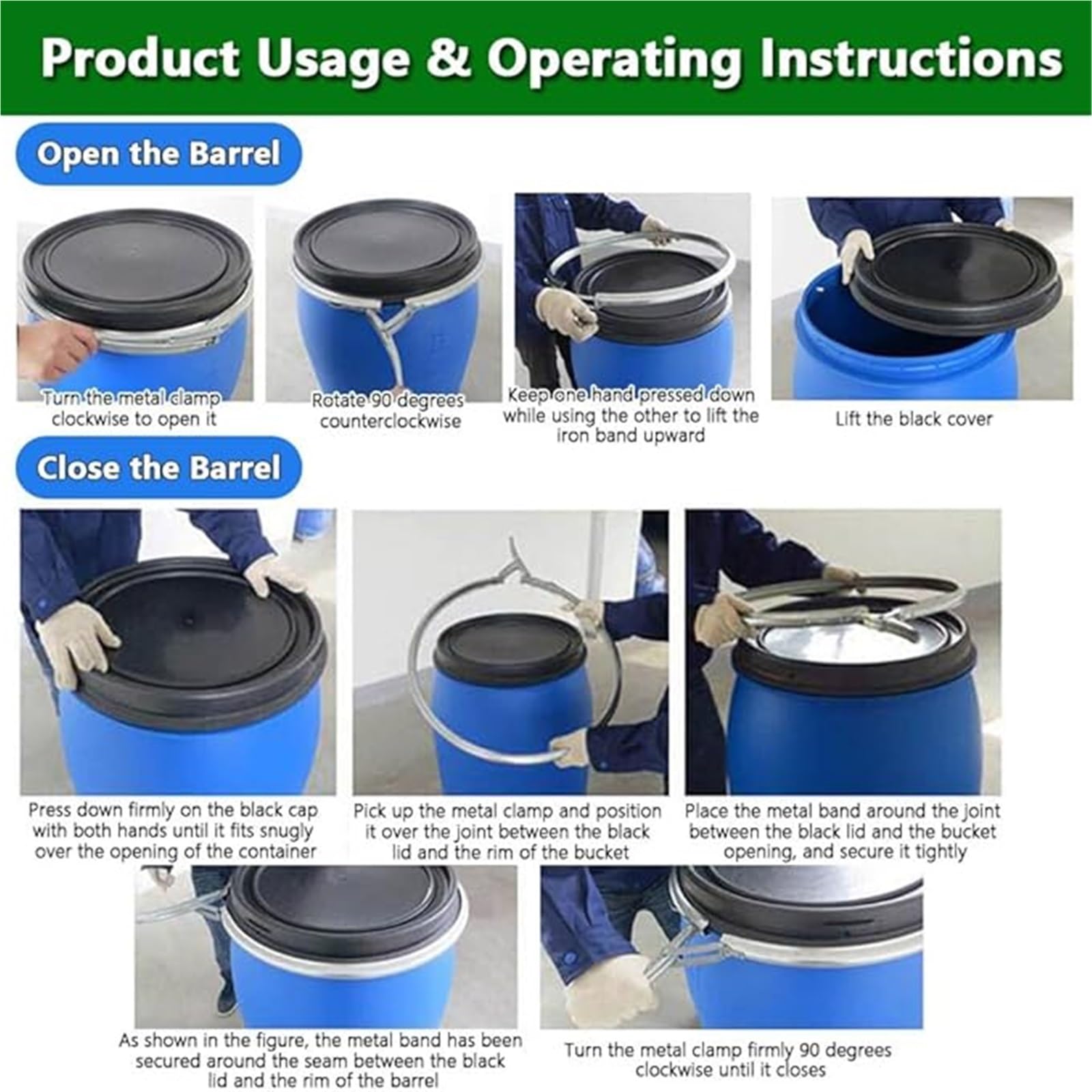 Product Usage & Operating Instructions

Open the Barrel

Turn the metal clamp clockwise to open it

Rotate 90 degrees counterclockwise

Keep one hand pressed down while using the other to lift the iron band upward

Lift the black cover

Close the Barrel

Press down firmly on the black cap with both hands until it fits snugly over the opening of the container

Pick up the metal clamp and position it over the joint between the black lid and the rim of the bucket

Place the metal band around the joint between the black lid and the bucket opening, and secure it tightly

As shown in the figure, the metal band has been secured around the seam between the black lid and the rim of the barrel

Turn the metal clamp firmly 90 degrees clockwise until it closes