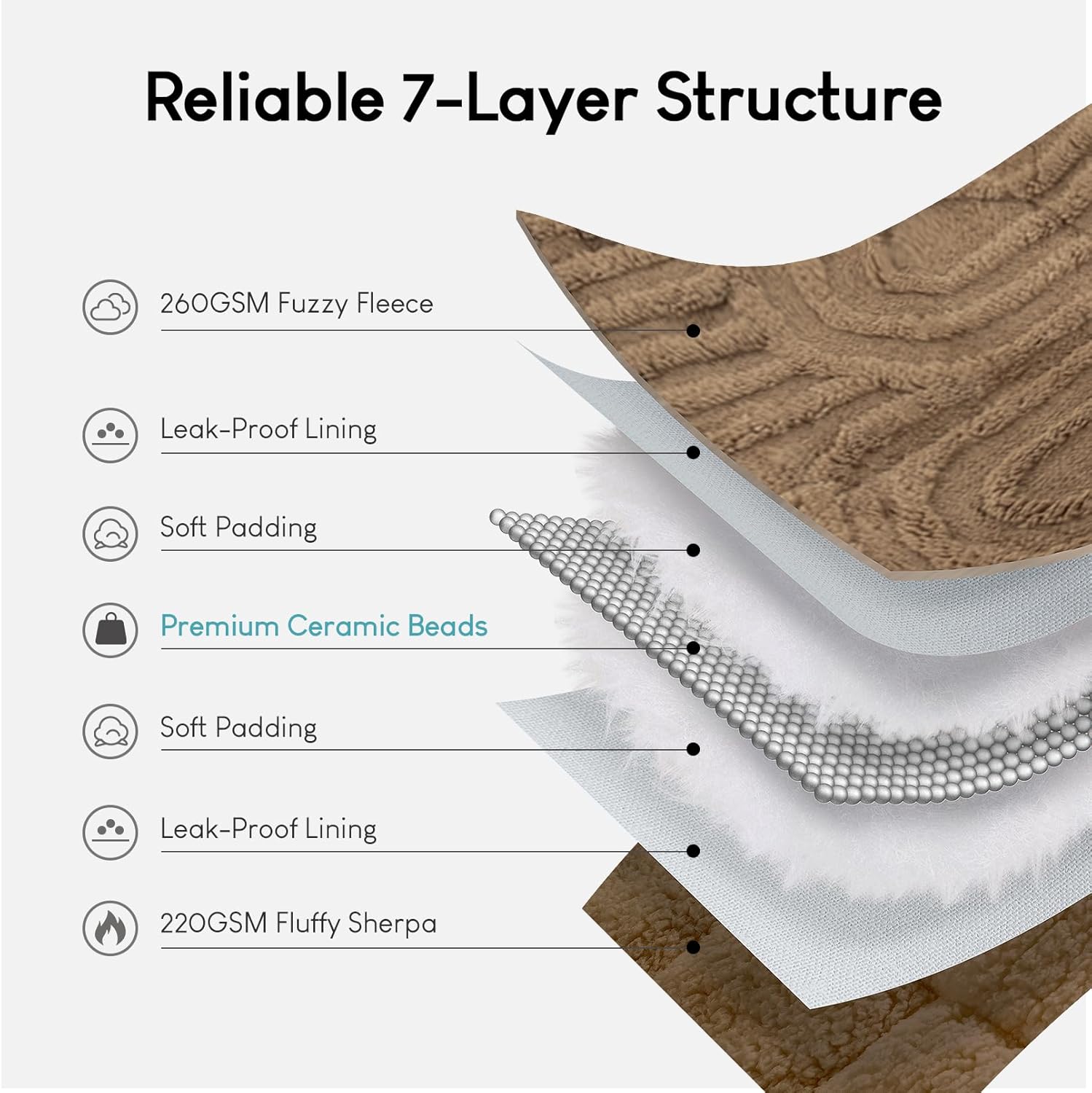 Reliable 7-Layer Structure

260GSM Fuzzy Fleece

Leak-Proof Lining

Soft Padding

Premium Ceramic Beads

Soft Padding

Leak-Proof Lining

220GSM Fluffy Sherpa